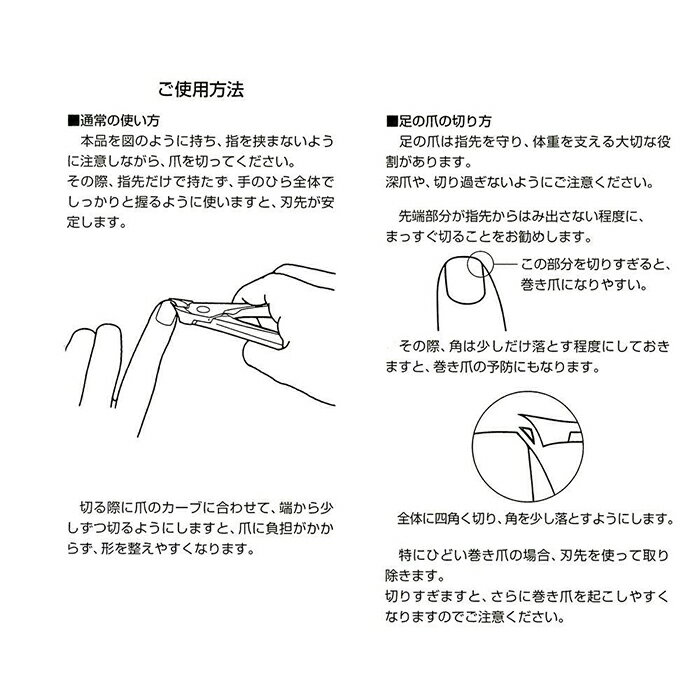 ご使用方法

■通常の使い方
本品を図のように持ち、指を挟まないように注意しながら、爪を切ってください。
その際、指先だけで持たず、手のひら全体でしっかりと握るように使いますと、刃先が安定します。

切る際に爪のカーブに合わせて、端から少しずつ切るようにしますと、爪に負担がかからず、形を整えやすくなります。

■足の爪の切り方
足の爪は指先を守り、体重を支える大切な役割があります。
深爪や、切り過ぎないようにご注意ください。

先端部分が指先からはみ出さない程度に、まっすぐ切ることをお勧めします。

この部分を切りすぎると、巻き爪になりやすい。

その際、角は少しだけ落とす程度にしておきますと、巻き爪の予防にもなります。

全体に四角く切り、角を少し落とすようにします。

特にひどい巻き爪の場合、刃先を使って取り除きます。
切りすぎますと、さらに巻き爪を起こしやすくなりますのでご注意ください。