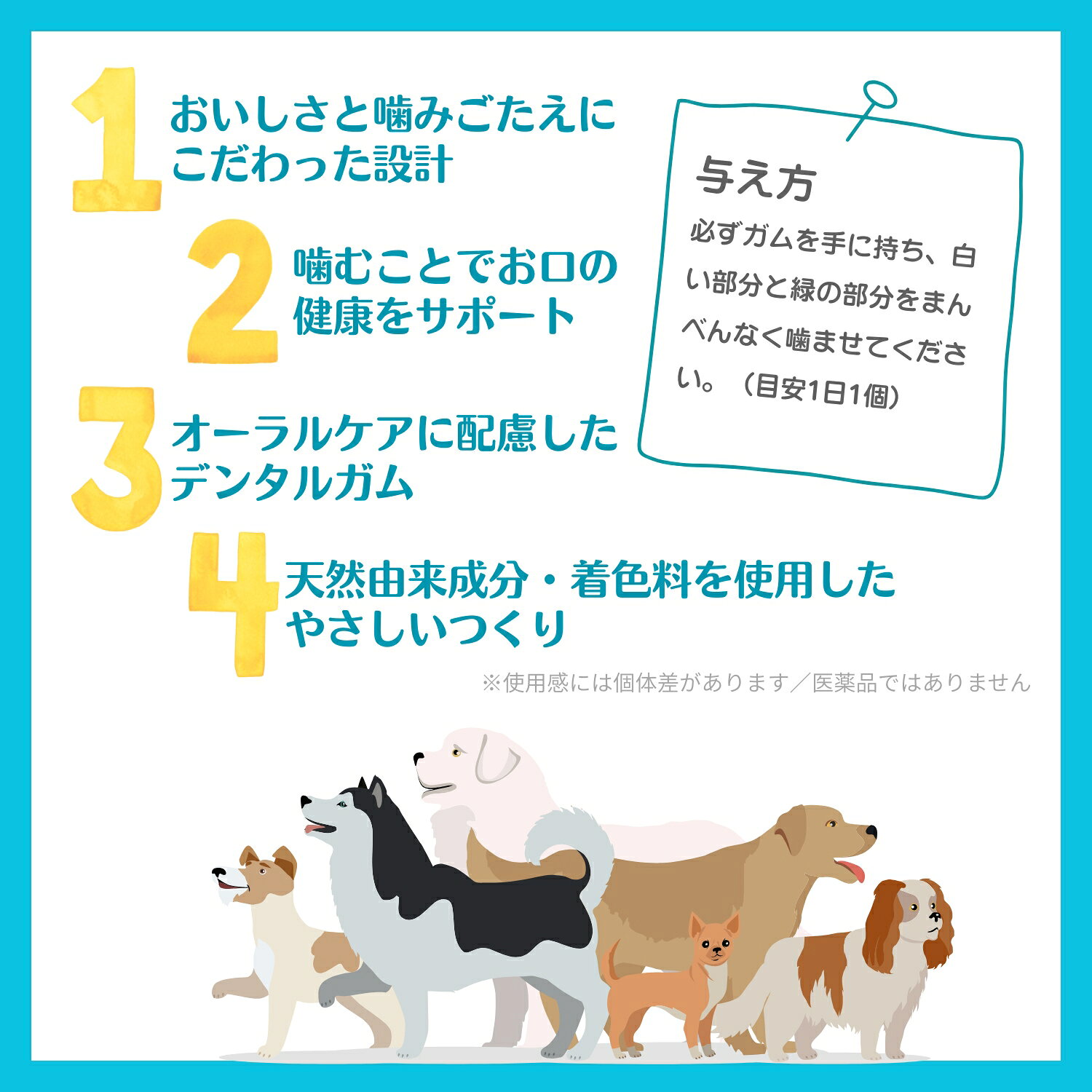 1 おいしさと噛みごたえにこだわった設計

2 噛むことでお口の健康をサポート

3 オーラルケアに配慮したデンタルガム

4 天然由来成分・着色料を使用したやさしいつくり

与え方
必ずガムを手に持ち、白い部分と緑の部分をまんべんなく噛ませてください。（目安1日1個）

※使用感には個体差があります／医薬品ではありません