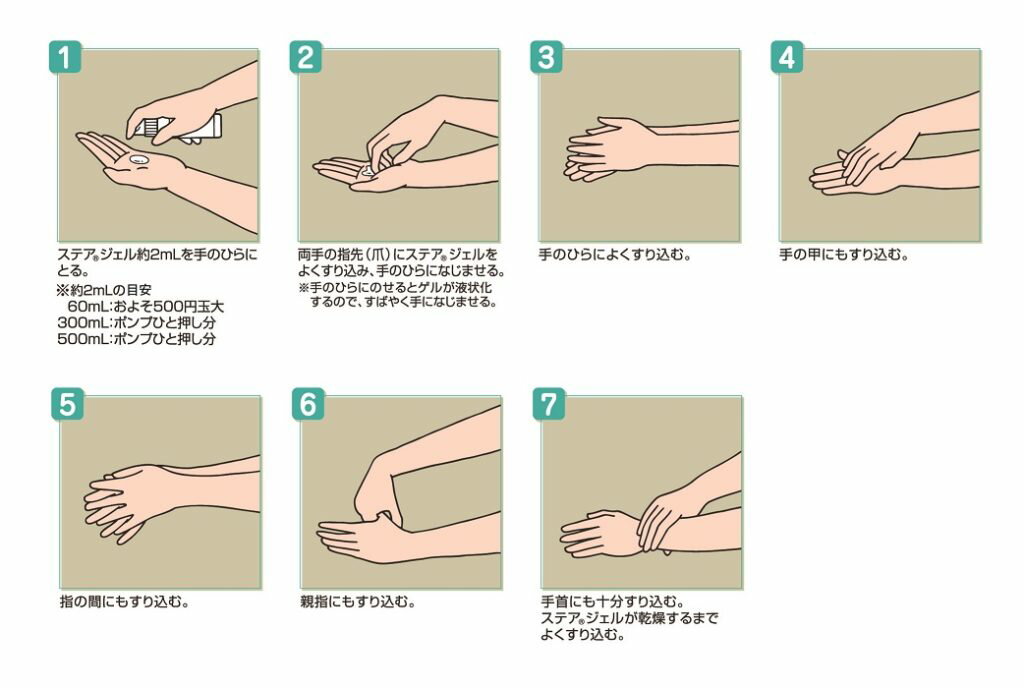 1
ステア®ジェル約2mLを手のひらにとる。
※約2mLの目安
60mL:およそ500円玉大
300mL:ポンプひと押し分
500mL:ポンプひと押し分

2
両手の指先（爪）にステア®ジェルをよくすり込み、手のひらになじませる。
※手のひらにのせるとゲルが液状化するので、すばやく手になじませる。

3
手のひらによくすり込む。

4
手の甲にもすり込む。

5
指の間にもすり込む。

6
親指にもすり込む。

7
手首にも十分すり込む。
ステア®ジェルが乾燥するまでよくすり込む。