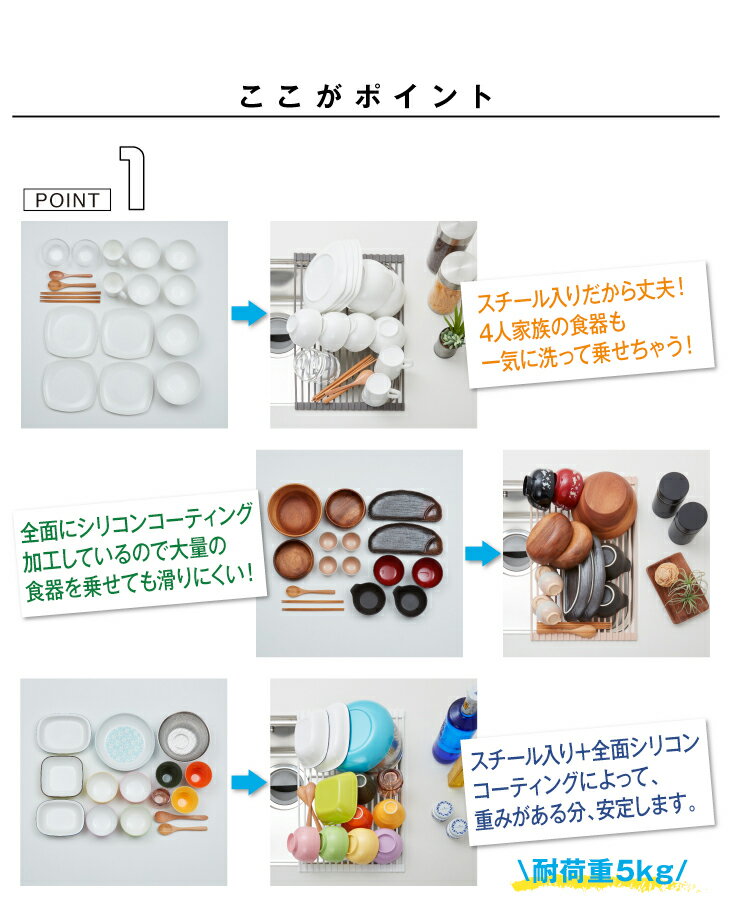 ここがポイント

POINT 1

スチール入りだから丈夫！
4人家族の食器も
一気に洗って乗せちゃう！

全面にシリコンコーティング
加工しているので大量の
食器を乗せても滑りにくい！

スチール入り+全面シリコン
コーティングによって、
重みがある分、安定します。

\耐荷重5kg/