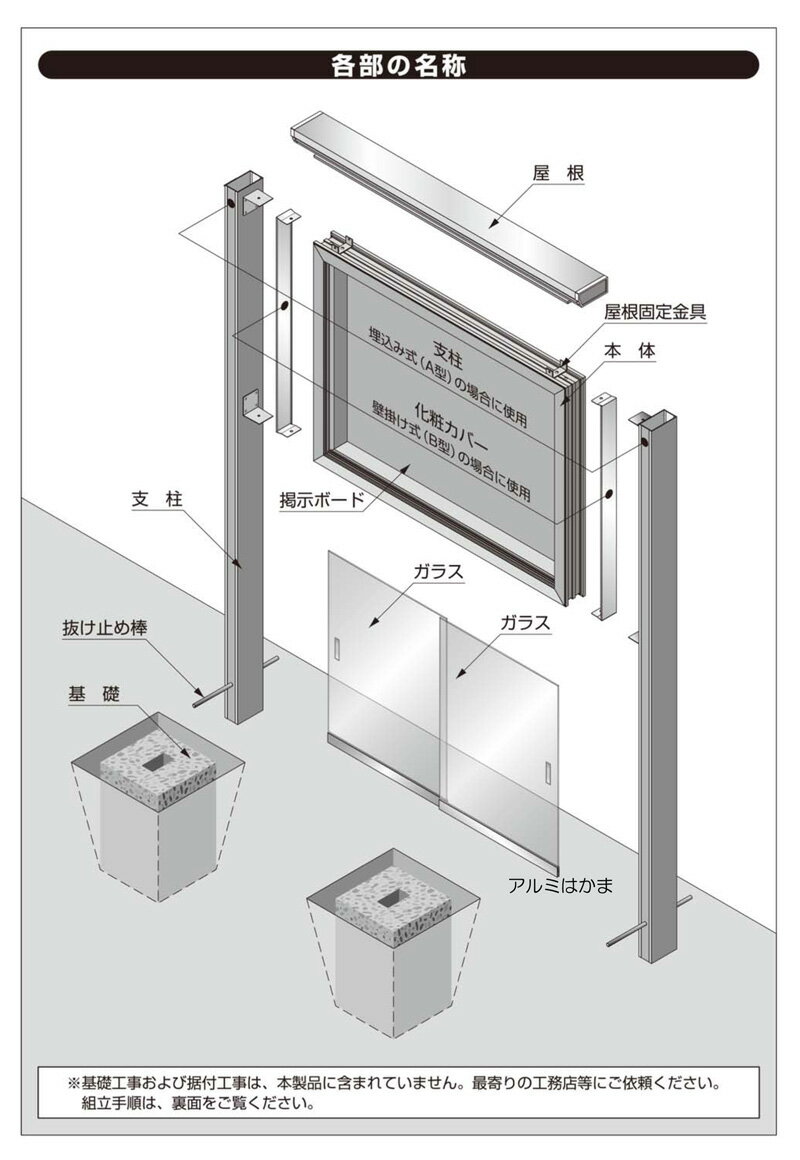 各部の名称

屋 根

屋根固定金具

本 体

支柱
埋込み式（A型）の場合に使用

化粧カバー
壁掛け式（B型）の場合に使用

支 柱

掲示ボード

ガラス

ガラス

抜け止め棒

基 礎

アルミはかま

※基礎工事および据付工事は、本製品に含まれていません。最寄りの工務店等にご依頼ください。
組立手順は、裏面をご覧ください。