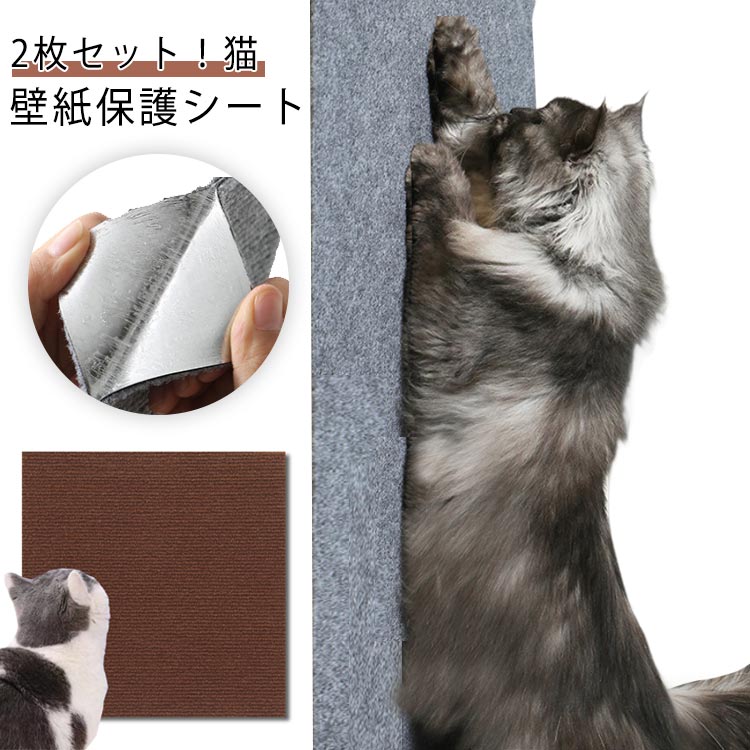 2枚セット！猫
壁紙保護シート