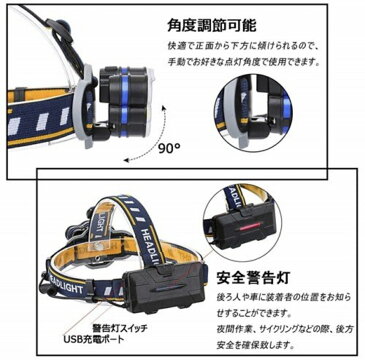 角度調節可能

快適で正面から下方に傾けられるので、手動でお好きな点灯角度で使用できます。

90°

HEADLIGHT

HEADLIGHT

安全警告灯

後ろ人や車に装着者の位置をお知らせすることができます。

夜間作業、サイクリングなどの際、後方安全を確保致します。

警告灯スイッチ

USB充電ポート