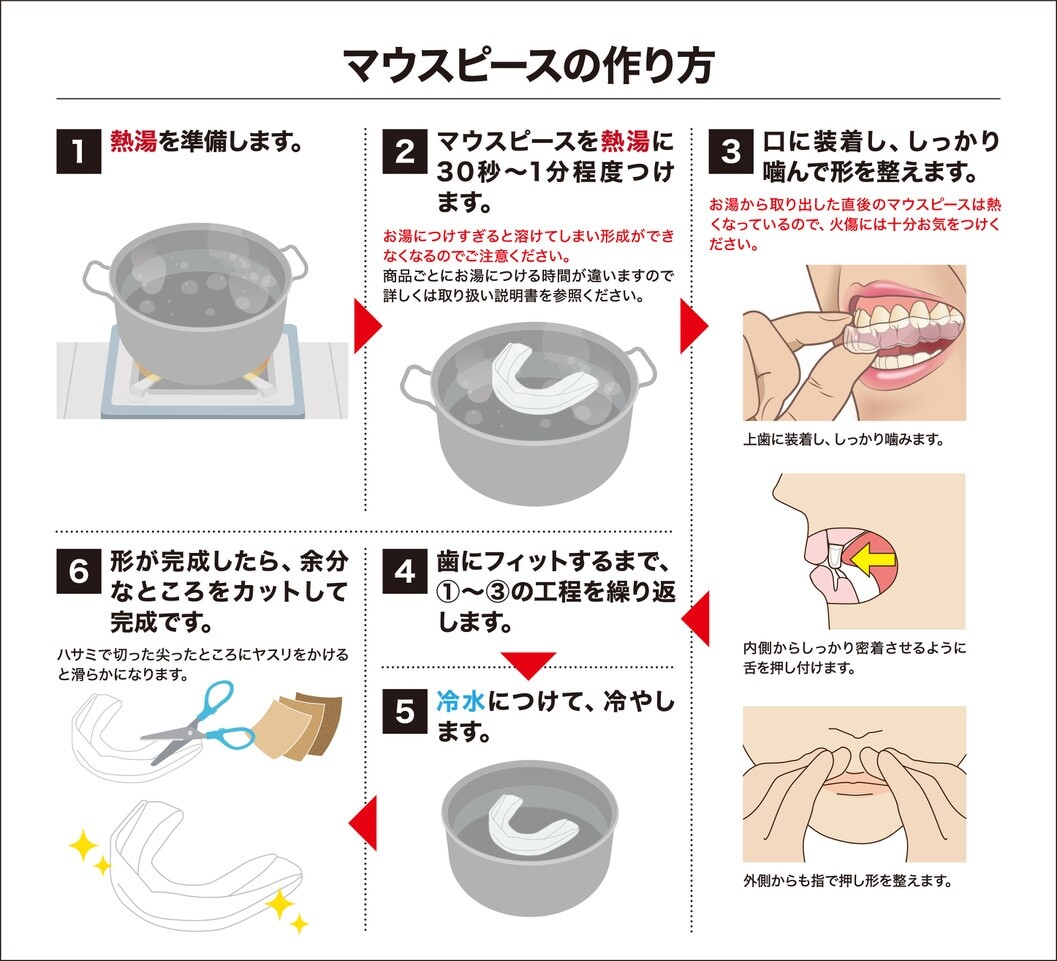 マウスピースの作り方

1 熱湯を準備します。

2 マウスピースを熱湯に30秒～1分程度つけます。

お湯につけすぎると溶けてしまい形成ができなくなるのでご注意ください。
商品ごとにお湯につける時間が違いますので詳しくは取り扱い説明書を参照ください。

3 口に装着し、しっかり噛んで形を整えます。

お湯から取り出した直後のマウスピースは熱くなっているので、火傷には十分お気をつけください。

上歯に装着し、しっかり噛みます。

内側からしっかり密着させるように舌を押し付けます。

外側からも指で押し形を整えます。

4 歯にフィットするまで、①～③の工程を繰り返します。

5 冷水につけて、冷やします。

6 形が完成したら、余分なところをカットして完成です。

ハサミで切った尖ったところにヤスリをかけると滑らかになります。