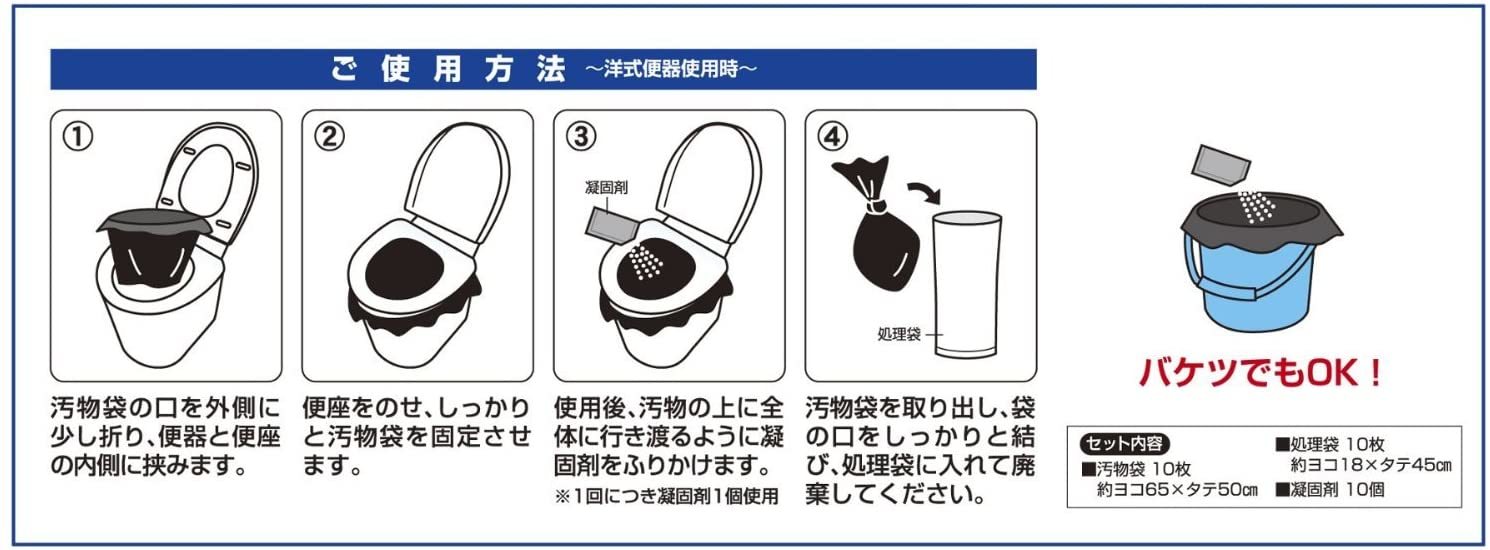 ご使用方法 ～洋式便器使用時～

①

汚物袋の口を外側に少し折り、便器と便座の内側に挟みます。

②

便座をのせ、しっかりと汚物袋を固定させます。

③

凝固剤

使用後、汚物の上に全体に行き渡るように凝固剤をふりかけます。

※1回につき凝固剤1個使用

④

処理袋

汚物袋を取り出し、袋の口をしっかりと結び、処理袋に入れて廃棄してください。

バケツでもOK！

セット内容
■汚物袋 10枚
約ヨコ65×タテ50㎝
■処理袋 10枚
約ヨコ18×タテ45㎝
■凝固剤 10個