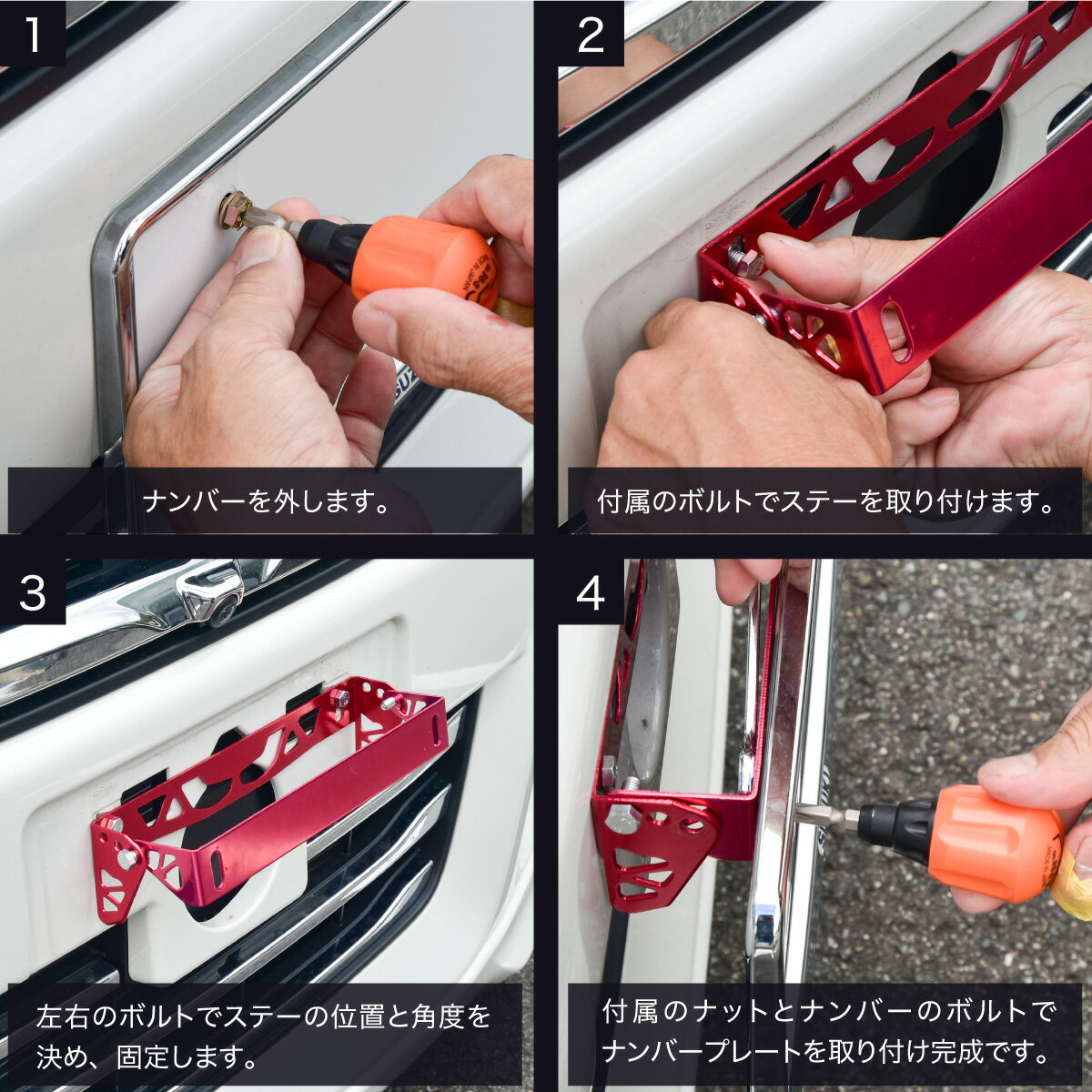 1

ナンバーを外します。

2

付属のボルトでステーを取り付けます。

3

左右のボルトでステーの位置と角度を決め、固定します。

4

付属のナットとナンバーのボルトでナンバープレートを取り付け完成です。