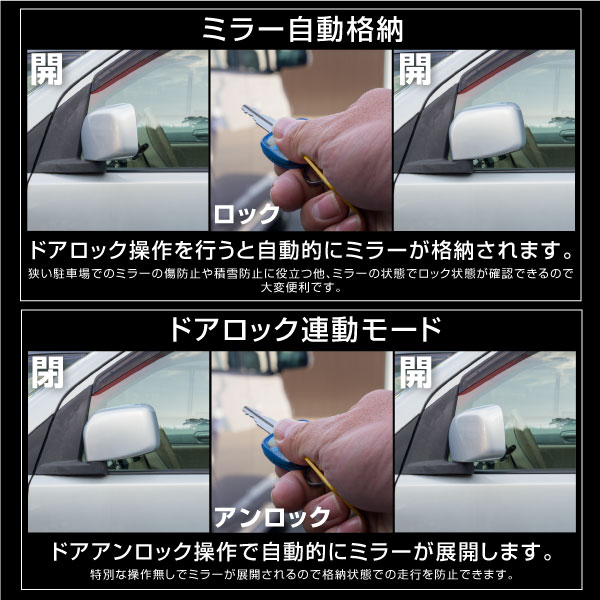 ミラー自動格納

開

ロック

開

ドアロック操作を行うと自動的にミラーが格納されます。

狭い駐車場でのミラーの傷防止や積雪防止に役立つ他、ミラーの状態でロック状態が確認できるので大変便利です。

ドアロック連動モード

開

アンロック

開

ドアアンロック操作で自動的にミラーが展開します。

特別な操作無しでミラーが展開されるので格納状態での走行を防止できます。