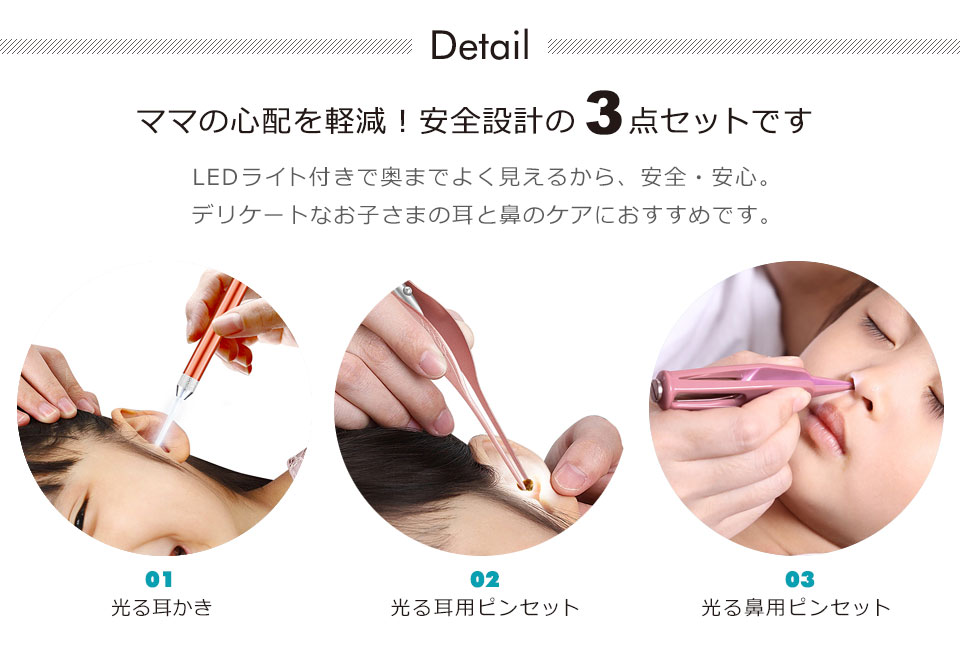 Detail

ママの心配を軽減！安全設計の3点セットです

LEDライト付きで奥までよく見えるから、安全・安心。
デリケートなお子さまの耳と鼻のケアにおすすめです。

01
光る耳かき

02
光る耳用ピンセット

03
光る鼻用ピンセット