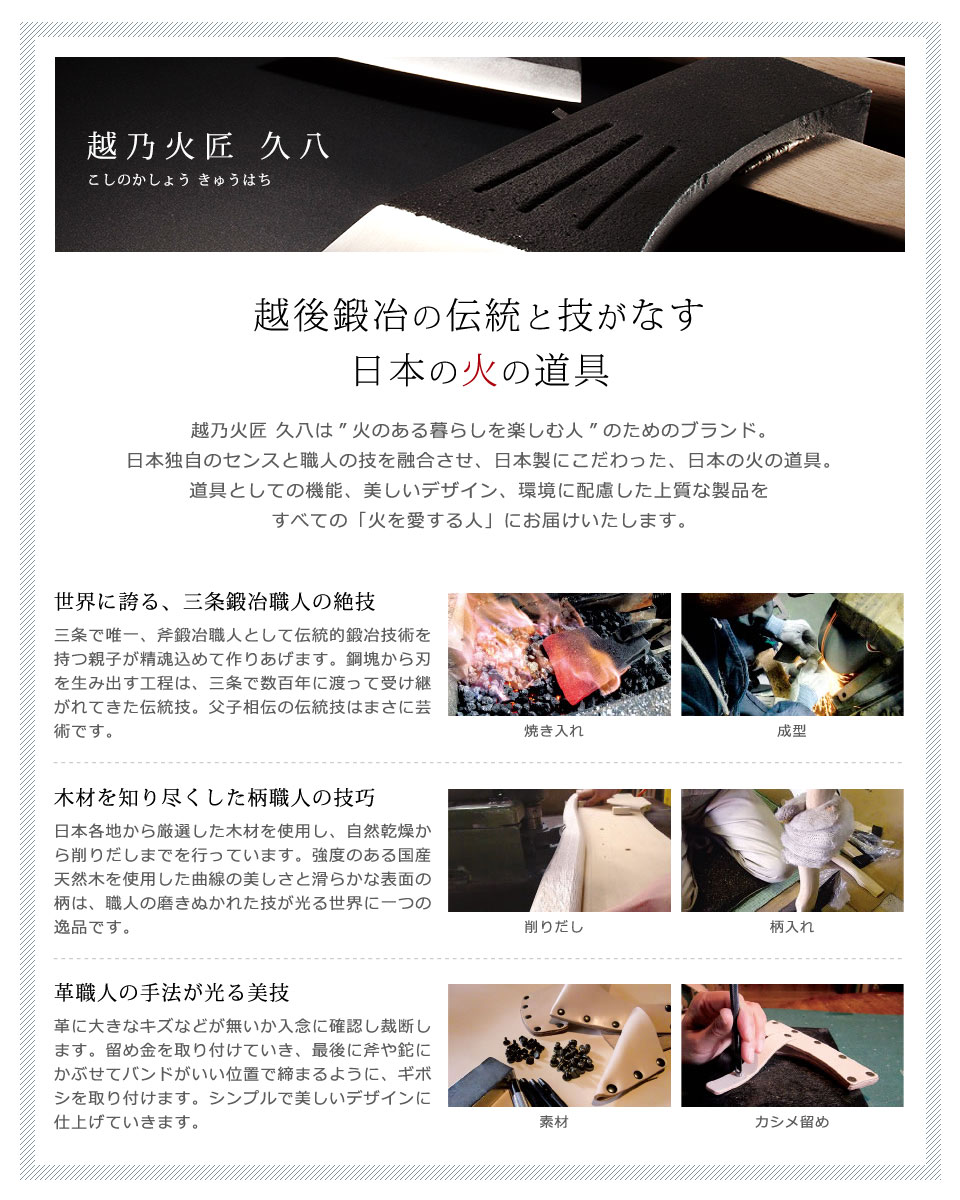 越乃火匠 久八
こしのかしょう きゅうはち

越後鍛冶の伝統と技がなす
日本の火の道具

越乃火匠 久八は ” 火のある暮らしを楽しむ人 ” のためのブランド。
日本独自のセンスと職人の技を融合させ、日本製にこだわった、日本の火の道具。
道具としての機能、美しいデザイン、環境に配慮した上質な製品を
すべての「火を愛する人」にお届けいたします。

世界に誇る、三条鍛冶職人の絶技

三条で唯一、斧鍛冶職人として伝統的鍛冶技術を持つ親子が精魂込めて作りあげます。鋼塊から刃を生み出す工程は、三条で数百年に渡って受け継がれてきた伝統技。父子相伝の伝統技はまさに芸術です。

焼き入れ

成型

木材を知り尽くした柄職人の技巧

日本各地から厳選した木材を使用し、自然乾燥から削りだしまでを行っています。強度のある国産天然木を使用した曲線の美しさと滑らかな表面の柄は、職人の磨きぬかれた技が光る世界に一つの逸品です。

削りだし

柄入れ

革職人の手法が光る美技

革に大きなキズなどが無いか入念に確認し裁断します。留め金を取り付けていき、最後に斧や鉈にかぶせてバンドがいい位置で締まるように、ギボシを取り付けます。シンプルで美しいデザインに仕上げていきます。

素材

カシメ留め