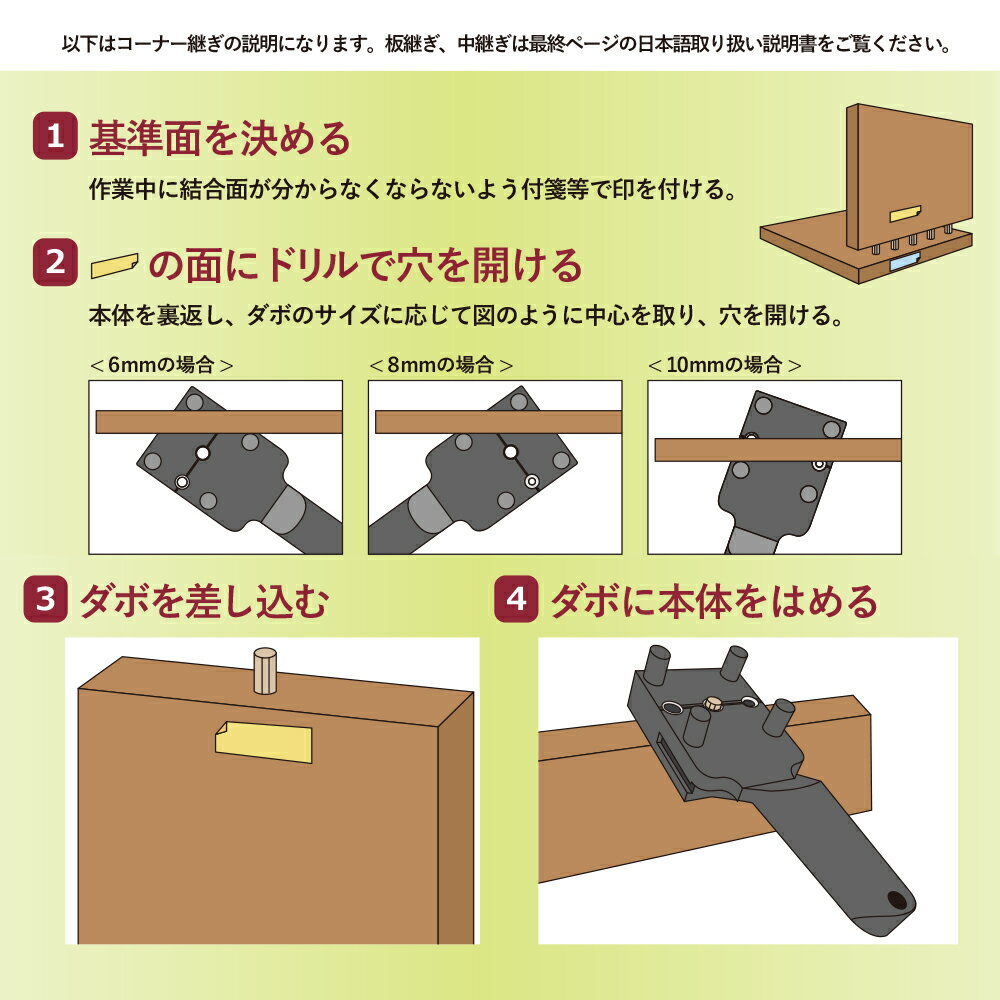 以下はコーナー継ぎの説明になります。板継ぎ、中継ぎは最終ページの日本語取り扱い説明書をご覧ください。

1 基準面を決める
作業中に結合面が分からなくならないよう付箋等で印を付ける。

2 の面にドリルで穴を開ける
本体を裏返し、ダボのサイズに応じて図のように中心を取り、穴を開ける。

＜6mmの場合＞

＜8mmの場合＞

＜10mmの場合＞

3 ダボを差し込む

4 ダボに本体をはめる