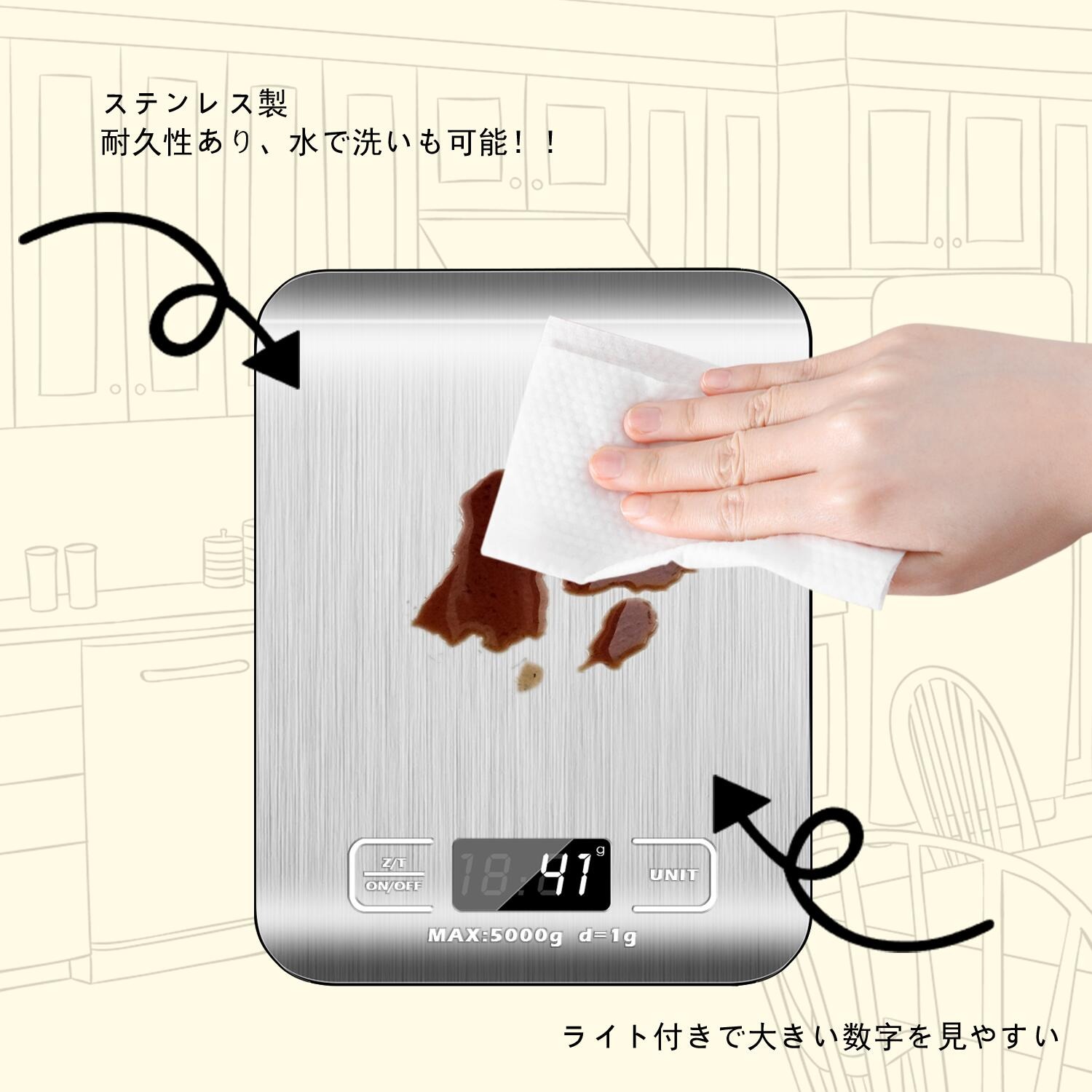 ステンレス製
耐久性あり、水で洗いも可能！！

Z/T
ON/OFF

41 g

UNIT

MAX:5000g d=1g

ライト付きで大きい数字を見やすい