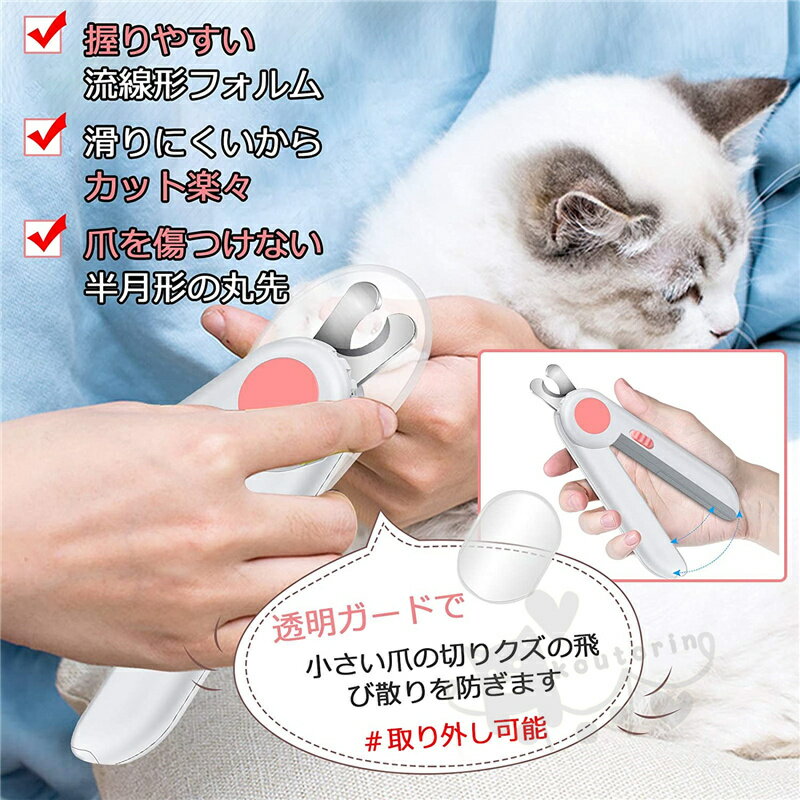 握りやすい
流線形フォルム

滑りにくいから
カット楽々

爪を傷つけない
半月形の丸先

透明ガードで
小さい爪の切りクズの飛び散りを防ぎます

#取り外し可能

koutoring