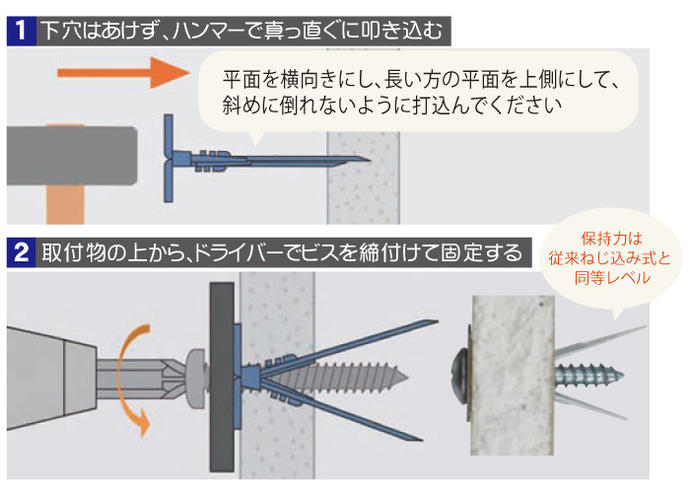 1 下穴はあけず、ハンマーで真っ直ぐに叩き込む

平面を横向きにし、長い方の平面を上側にして、斜めに倒れないように打込んでください

2 取付物の上から、ドライバーでビスを締付けて固定する

保持力は従来ねじ込み式と同等レベル