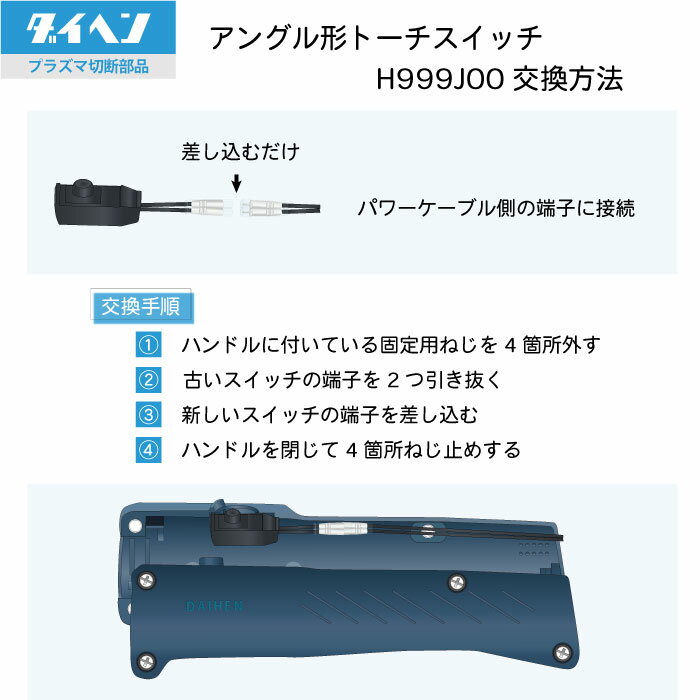 ダイヘン
プラズマ切断部品

アングル形トーチスイッチ
H999J00 交換方法

差し込むだけ

パワーケーブル側の端子に接続

交換手順

① ハンドルに付いている固定用ねじを 4 箇所外す
② 古いスイッチの端子を 2 つ引き抜く
③ 新しいスイッチの端子を差し込む
④ ハンドルを閉じて 4 箇所ねじ止めする

DAIHEN