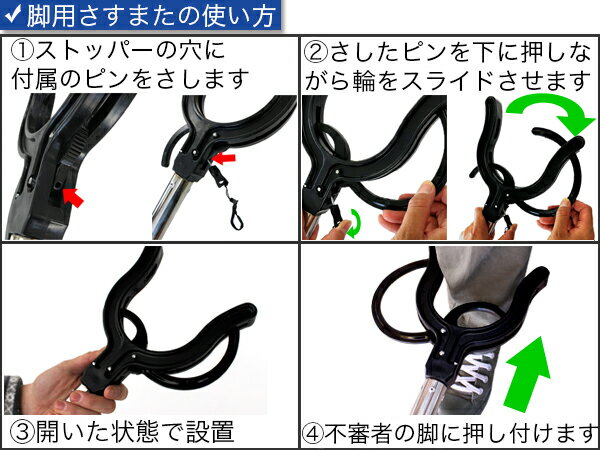 ✔脚用さすまたの使い方

①ストッパーの穴に付属のピンをさします

②さしたピンを下に押しながら輪をスライドさせます

③開いた状態で設置

④不審者の脚に押し付けます