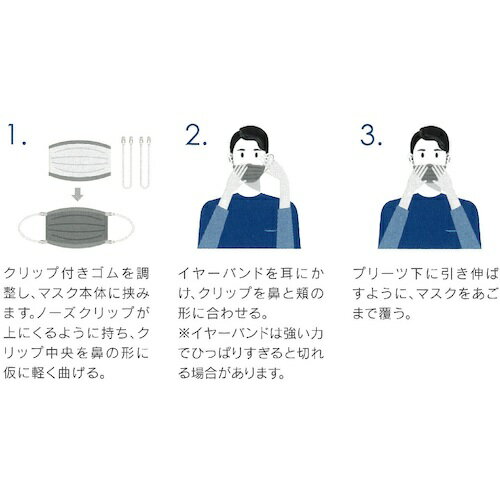 1.

クリップ付きゴムを調整し、マスク本体に挟みます。ノーズクリップが上にくるように持ち、クリップ中央を鼻の形に仮に軽く曲げる。

2.

イヤーバンドを耳にかけ、クリップを鼻と頬の形に合わせる。
※イヤーバンドは強い力でひっぱりすぎると切れる場合があります。

3.

プリーツ下に引き伸ばすように、マスクをあごまで覆う。