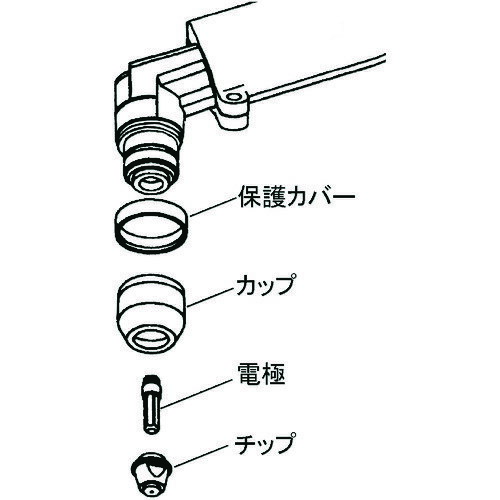 保護カバー

カップ

電極

チップ