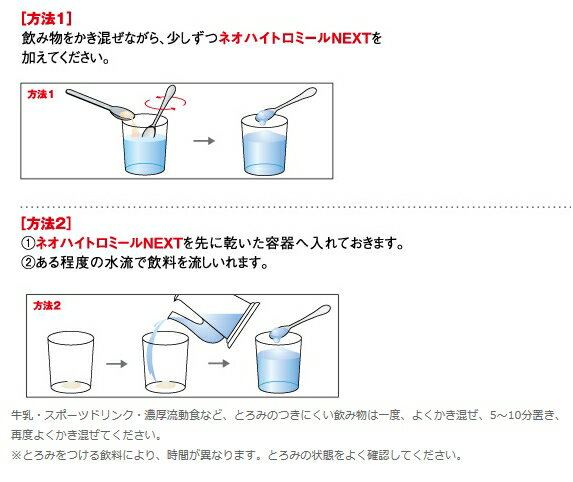 ［方法1］
飲み物をかき混ぜながら、少しずつネオハイトロミールNEXTを加えてください。

方法1

［方法2］
①ネオハイトロミールNEXTを先に乾いた容器へ入れておきます。
②ある程度の水流で飲料を流しいれます。

方法2

牛乳・スポーツドリンク・濃厚流動食など、とろみのつきにくい飲み物は一度、よくかき混ぜ、5～10分置き、再度よくかき混ぜてください。
※とろみをつける飲料により、時間が異なります。とろみの状態をよく確認してください。