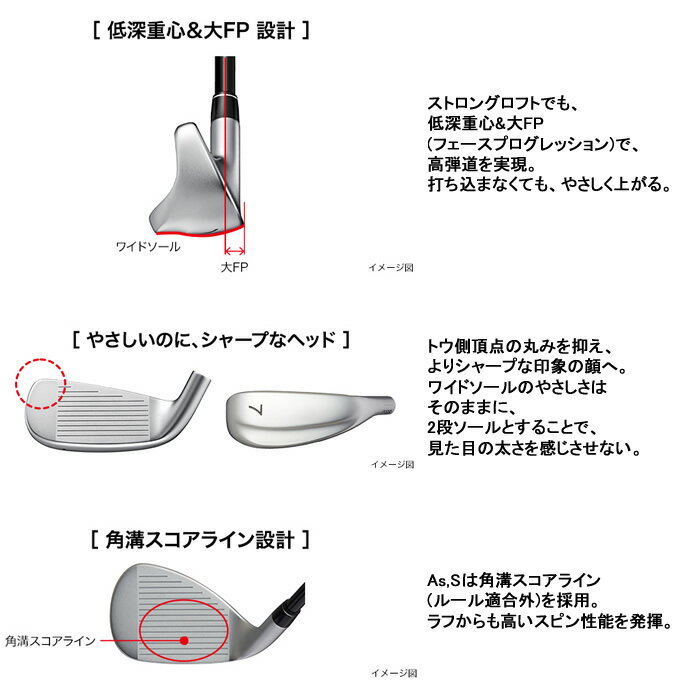 [ 低深重心&大FP 設計 ]

ワイドソール

大FP

イメージ図

ストロングロフトでも、
低深重心&大FP
(フェースプログレッション)で、
高弾道を実現。
打ち込まなくても、やさしく上がる。

[ やさしいのに、シャープなヘッド ]

7

イメージ図

トウ側頂点の丸みを抑え、
よりシャープな印象の顔へ。
ワイドソールのやさしさは
そのままに、
2段ソールとすることで、
見た目の太さを感じさせない。

[ 角溝スコアライン設計 ]

角溝スコアライン

イメージ図

As,Sは角溝スコアライン
(ルール適合外)を採用。
ラフからも高いスピン性能を発揮。