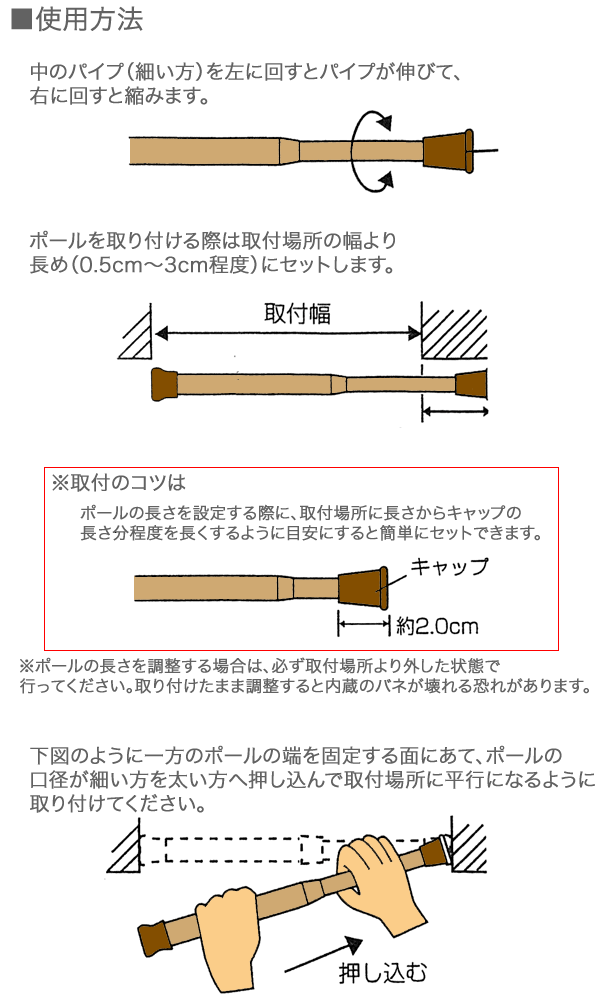 ■使用方法

中のパイプ（細い方）を左に回すとパイプが伸びて、右に回すと縮みます。

ポールを取り付ける際は取付場所の幅より長め（0.5cm～3cm程度）にセットします。

取付幅

※取付のコツは

ポールの長さを設定する際に、取付場所に長さからキャップの長さ分程度を長くするように目安にすると簡単にセットできます。

キャップ

約2.0cm

※ポールの長さを調整する場合は、必ず取付場所より外した状態で行ってください。取り付けたまま調整すると内蔵のバネが壊れる恐れがあります。

下図のように一方のポールの端を固定する面にあて、ポールの口径が細い方を太い方へ押し込んで取付場所に平行になるように取り付けてください。

押し込む