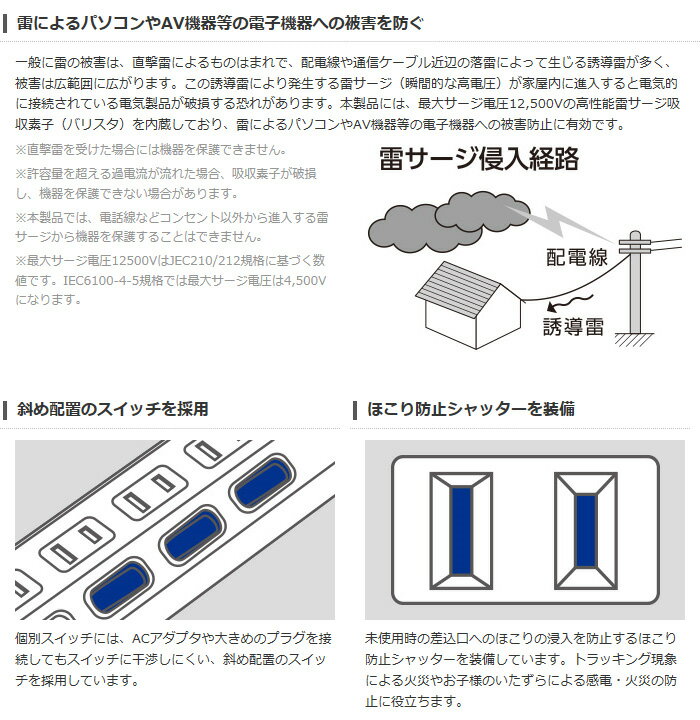 雷によるパソコンやAV機器等の電子機器への被害を防ぐ

一般に雷の被害は、直撃雷によるものはまれで、配電線や通信ケーブル近辺の落雷によって生じる誘導雷が多く、被害は広範囲に広がります。この誘導雷により発生する雷サージ（瞬間的な高電圧）が家屋内に進入すると電気的に接続されている電気製品が破損する恐れがあります。本製品には、最大サージ電圧12,500Vの高性能雷サージ吸収素子（バリスタ）を内蔵しており、雷によるパソコンやAV機器等の電子機器への被害防止に有効です。

※直撃雷を受けた場合には機器を保護できません。

※許容量を超える過電流が流れた場合、吸収素子が破損し、機器を保護できない場合があります。

※本製品では、電話線などコンセント以外から進入する雷サージから機器を保護することはできません。

※最大サージ電圧12500VはJEC210/212規格に基づく数値です。IEC6100-4-5規格では最大サージ電圧は4,500Vになります。

雷サージ侵入経路

配電線

誘導雷

斜め配置のスイッチを採用

個別スイッチには、ACアダプタや大きめのプラグを接続してもスイッチに干渉しにくい、斜め配置のスイッチを採用しています。

ほこり防止シャッターを装備

未使用時の差込口へのほこりの浸入を防止するほこり防止シャッターを装備しています。トラッキング現象による火災やお子様のいたずらによる感電・火災の防止に役立ちます。