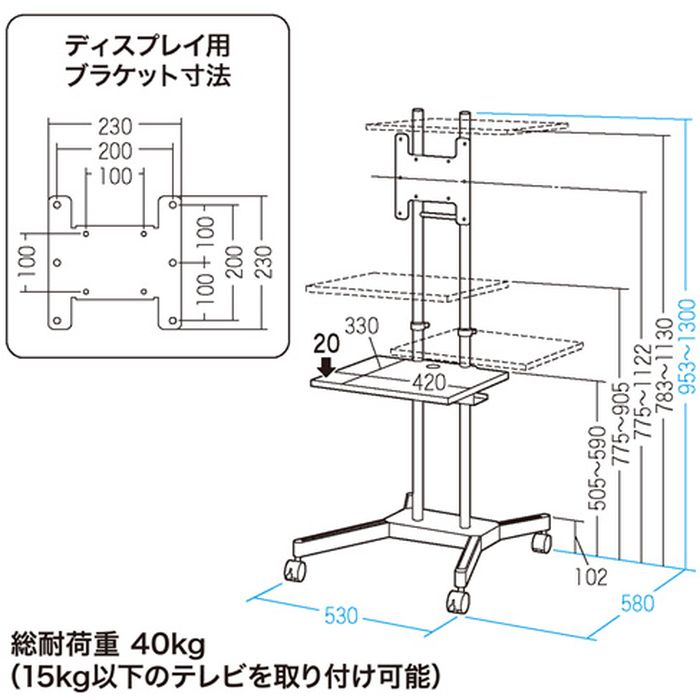 ディスプレイ用
ブラケット寸法

230
200
100
100
100
100
200
230

330
20
420
505~590
775~905
775~1122
783~1130
953~1300
102
530
580

総耐荷重 40kg
(15kg以下のテレビを取り付け可能)