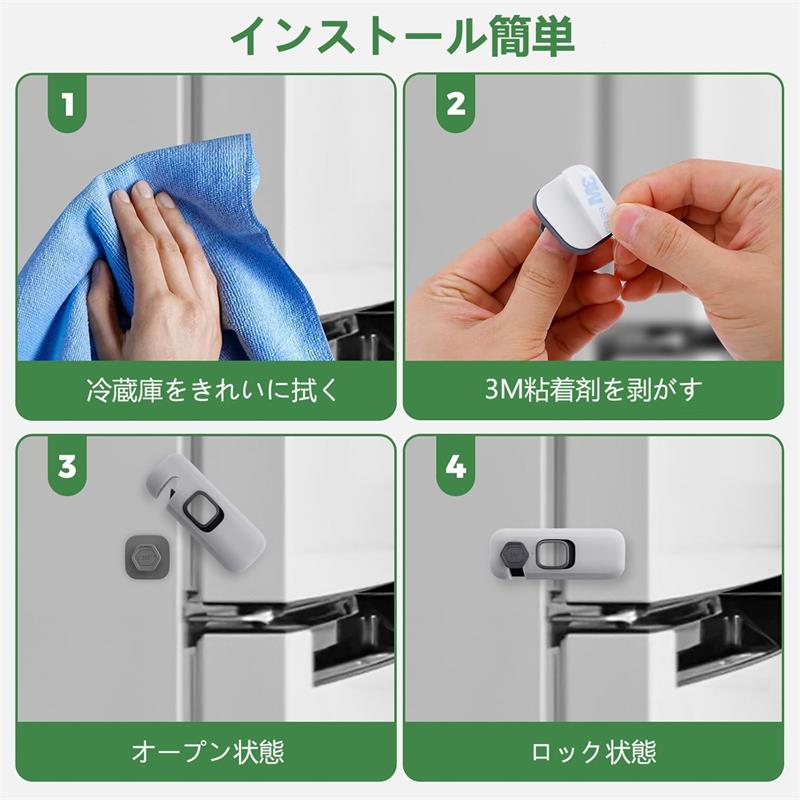 インストール簡単

1

冷蔵庫をきれいに拭く

2

3M

3M粘着剤を剥がす

3

オープン状態

4

ロック状態