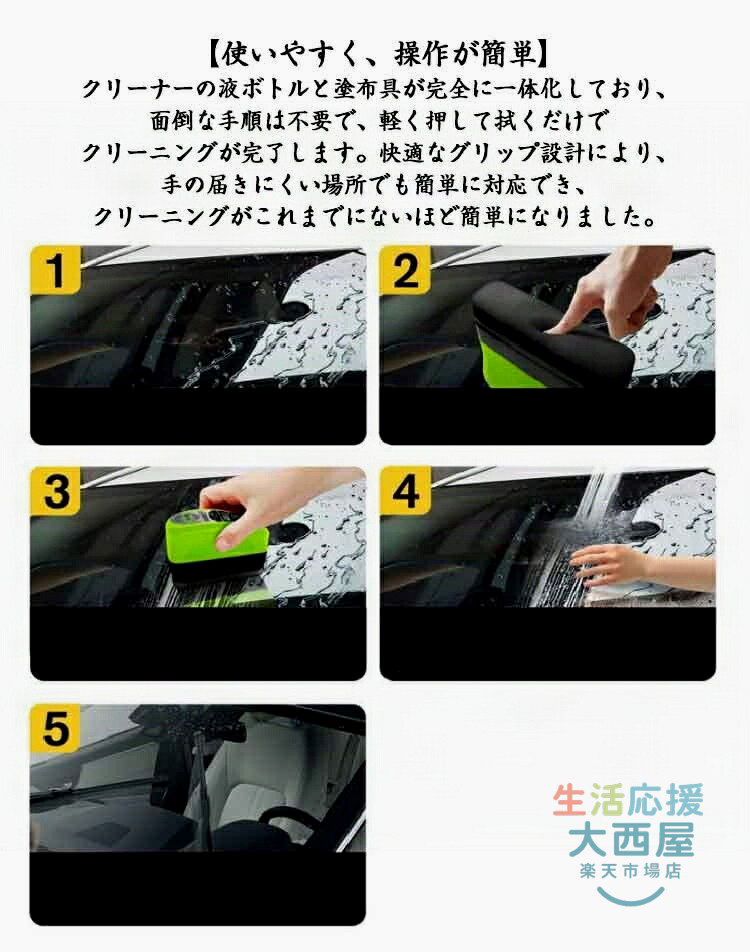 【使いやすく、操作が簡単】
クリーナーの液ボトルと塗布具が完全に一体化しており、
面倒な手順は不要で、軽く押して拭くだけで
クリーニングが完了します。快適なグリップ設計により、
手の届きにくい場所でも簡単に対応でき、
クリーニングがこれまでにないほど簡単になりました。

1

2

3

4

5

生活応援
大西屋
楽天市場店