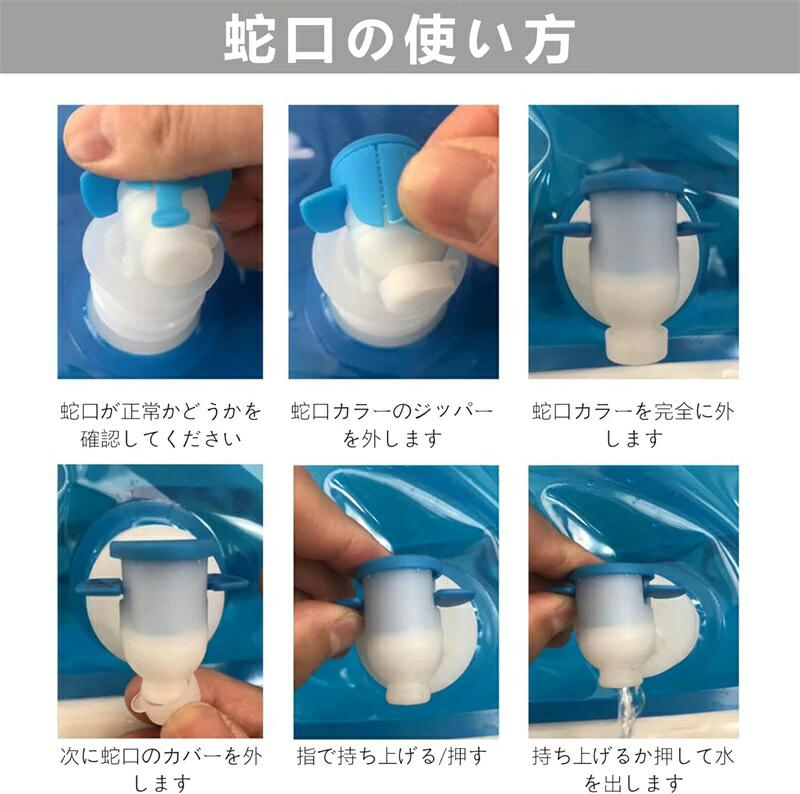 蛇口の使い方

蛇口が正常かどうかを確認してください

蛇口カラーのジッパーを外します

蛇口カラーを完全に外します

次に蛇口のカバーを外します

指で持ち上げる/押す

持ち上げるか押して水を出します