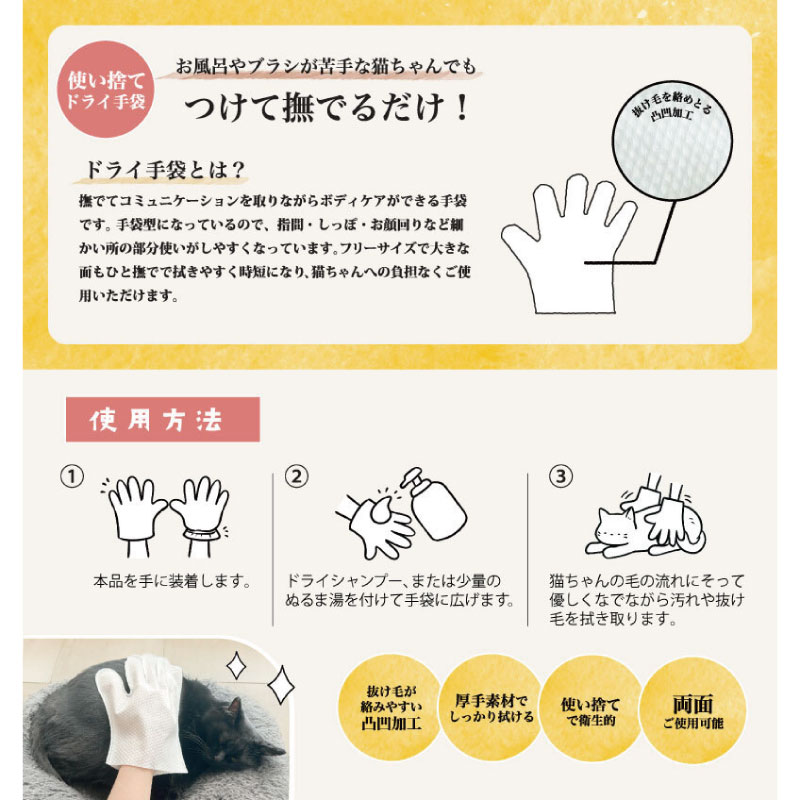 使い捨て
ドライ手袋

お風呂やブラシが苦手な猫ちゃんでも

つけて撫でるだけ！

抜け毛を絡めとる
凸凹加工

ドライ手袋とは？

撫でてコミュニケーションを取りながらボディケアができる手袋です。手袋型になっているので、指間・しっぽ・お顔回りなど細かい所の部分使いがしやすくなっています。フリーサイズで大きな面もひと撫でで拭きやすく時短になり、猫ちゃんへの負担なくご使用いただけます。

使用方法

①

本品を手に装着します。

②

ドライシャンプー、または少量のぬるま湯を付けて手袋に広げます。

③

猫ちゃんの毛の流れにそって優しくなでながら汚れや抜け毛を拭き取ります。

抜け毛が
絡みやすい
凸凹加工

厚手素材で
しっかり拭ける

使い捨て
で衛生的

両面
ご使用可能