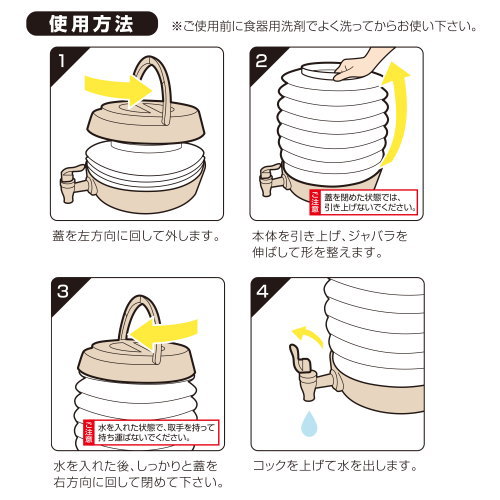 使用方法

※ご使用前に食器用洗剤でよく洗ってからお使い下さい。

1

蓋を左方向に回して外します。

2

ご注意 蓋を閉めた状態では、引き上げないでください。

本体を引き上げ、ジャバラを伸ばして形を整えます。

3

ご注意 水を入れた状態で、取手を持って持ち運ばないでください。

水を入れた後、しっかりと蓋を右方向に回して閉めて下さい。

4

コックを上げて水を出します。