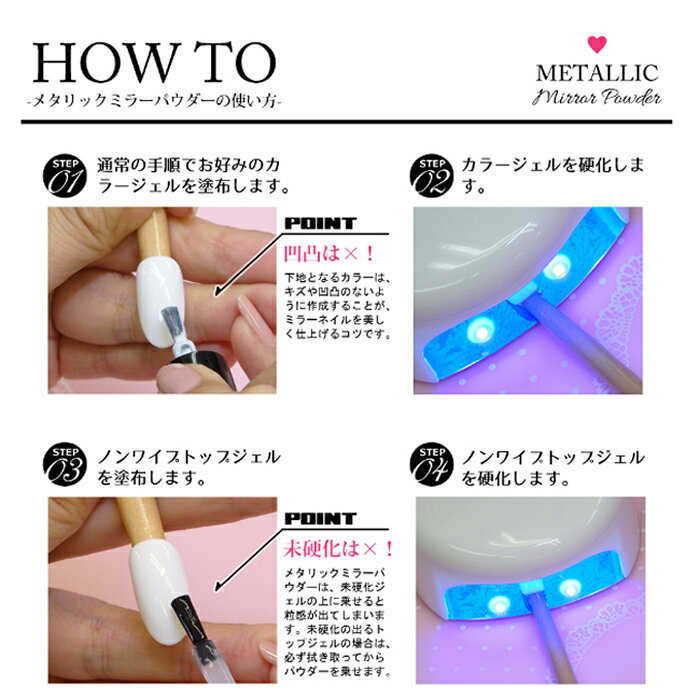 HOW TO
-メタリックミラーパウダーの使い方-

METALLIC
Mirror Powder

STEP 01 通常の手順でお好みのカラージェルを塗布します。

POINT
凹凸は×！
下地となるカラーは、キズや凹凸のないように作成することが、ミラーネイルを美しく仕上げるコツです。

STEP 02 カラージェルを硬化します。

STEP 03 ノンワイプトップジェルを塗布します。

POINT
未硬化は×！
メタリックミラーパウダーは、未硬化ジェルの上に乗せると粒感が出てしまいます。未硬化の出るトップジェルの場合は、必ず拭き取ってからパウダーを乗せます。

STEP 04 ノンワイプトップジェルを硬化します。