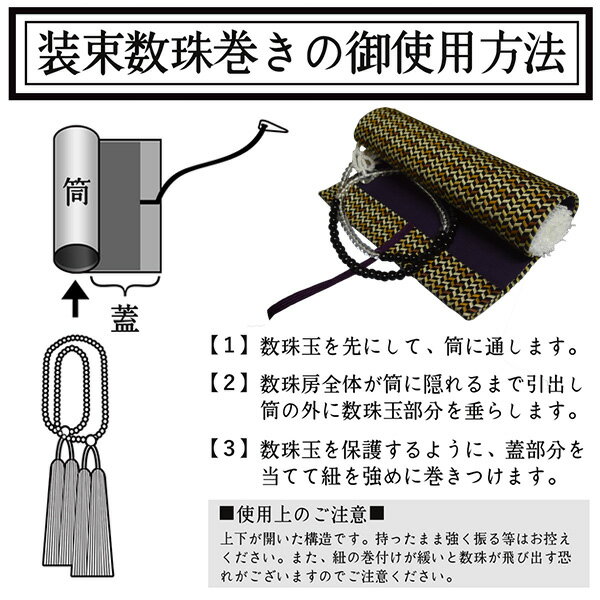 装束数珠巻きの御使用方法

筒

蓋

【1】数珠玉を先にして、筒に通します。

【2】数珠房全体が筒に隠れるまで引出し筒の外に数珠玉部分を垂らします。

【3】数珠玉を保護するように、蓋部分を当てて紐を強めに巻きつけます。

■使用上のご注意■
上下が開いた構造です。持ったまま強く振る等はお控えください。また、紐の巻付けが緩いと数珠が飛び出す恐れがございますのでご注意ください。