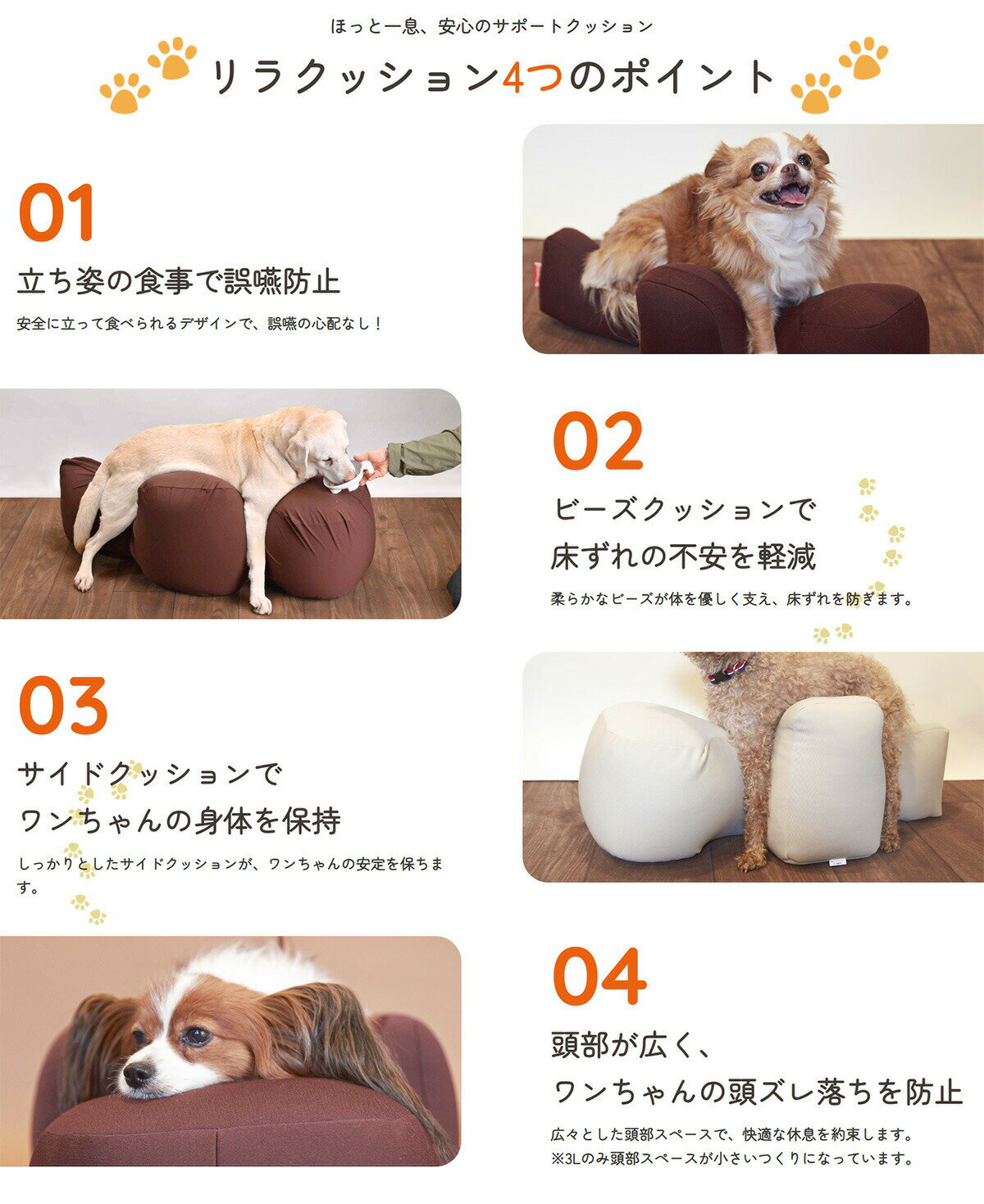 ほっと一息、安心のサポートクッション

リラクッション4つのポイント

01

立ち姿の食事で誤嚥防止

安全に立って食べられるデザインで、誤嚥の心配なし！

02

ビーズクッションで
床ずれの不安を軽減

柔らかなビーズが体を優しく支え、床ずれを防ぎます。

03

サイドクッションで
ワンちゃんの身体を保持

しっかりとしたサイドクッションが、ワンちゃんの安定を保ちます。

04

頭部が広く、
ワンちゃんの頭ズレ落ちを防止

広々とした頭部スペースで、快適な休息を約束します。
※3Lのみ頭部スペースが小さいつくりになっています。