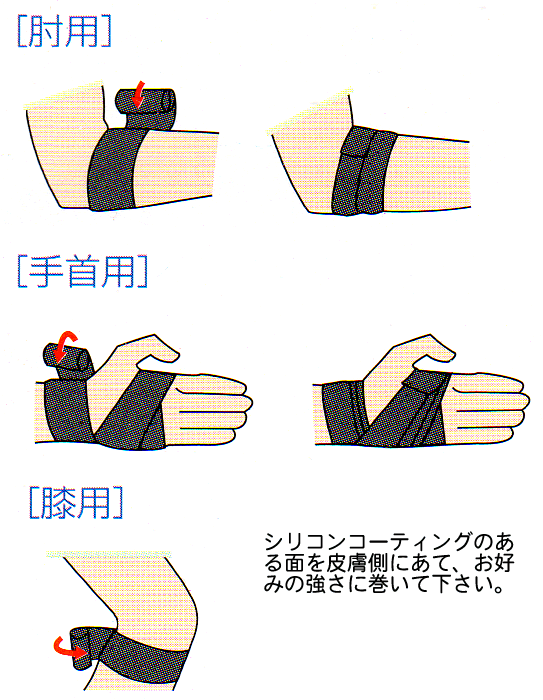 [肘用]

[手首用]

[膝用]

シリコンコーティングのある面を皮膚側にあて、お好みの強さに巻いて下さい。