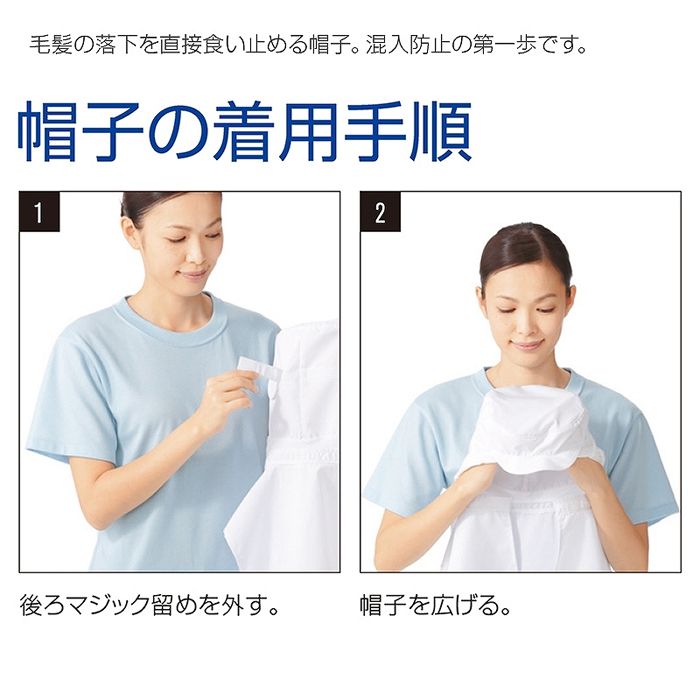 毛髪の落下を直接食い止める帽子。混入防止の第一歩です。

帽子の着用手順

1

後ろマジック留めを外す。

2

帽子を広げる。