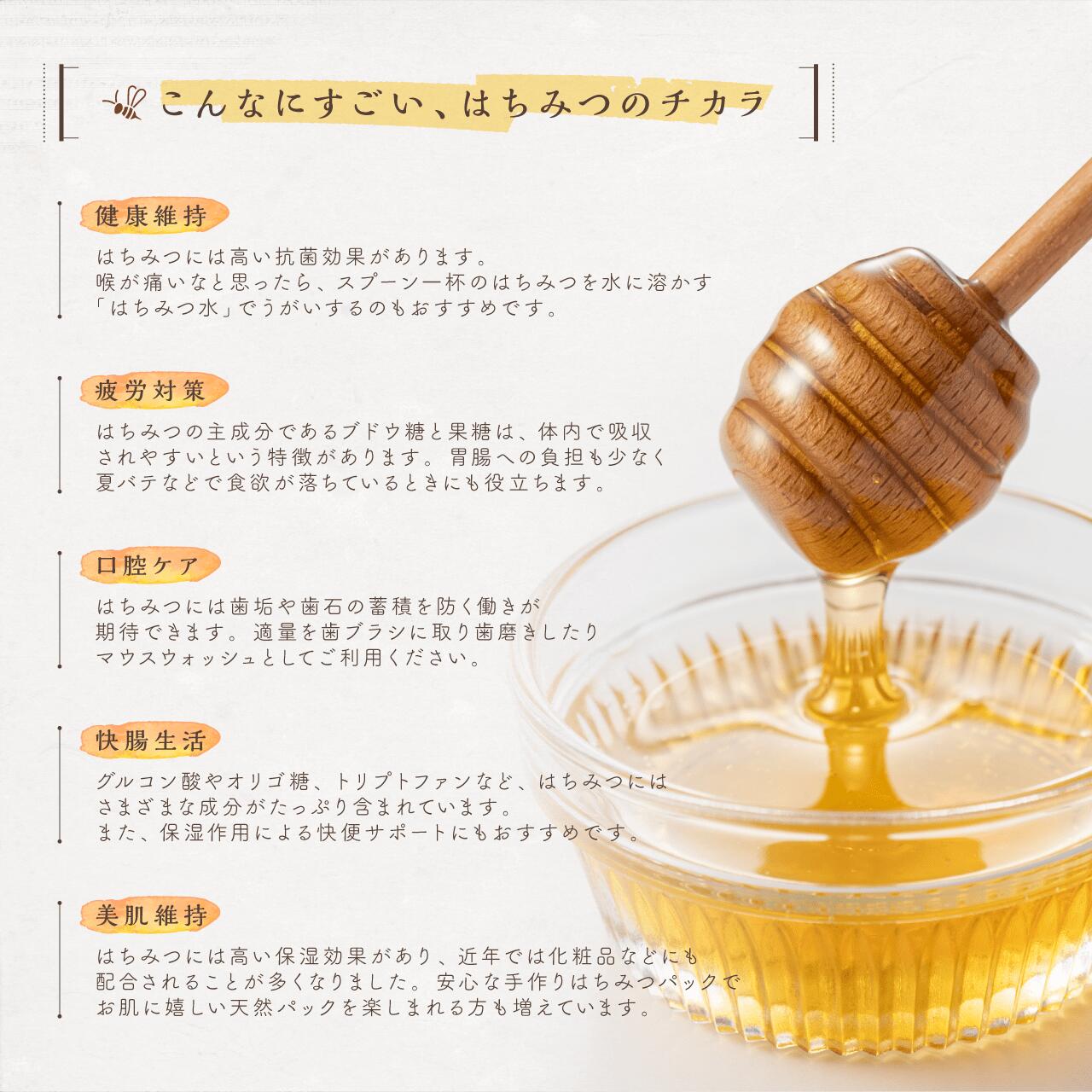 こんなにすごい、はちみつのチカラ

健康維持

はちみつには高い抗菌効果があります。
喉が痛いなと思ったら、スプーン一杯のはちみつを水に溶かす「はちみつ水」でうがいするのもおすすめです。

疲労対策

はちみつの主成分であるブドウ糖と果糖は、体内で吸収されやすいという特徴があります。胃腸への負担も少なく夏バテなどで食欲が落ちているときにも役立ちます。

口腔ケア

はちみつには歯垢や歯石の蓄積を防ぐ働きが期待できます。適量を歯ブラシに取り歯磨きしたりマウスウォッシュとしてご利用ください。

快腸生活

グルコン酸やオリゴ糖、トリプトファンなど、はちみつにはさまざまな成分がたっぷり含まれています。
また、保湿作用による快便サポートにもおすすめです。

美肌維持

はちみつには高い保湿効果があり、近年では化粧品などにも配合されることが多くなりました。安心な手作りはちみつパックでお肌に嬉しい天然パックを楽しまれる方も増えています。