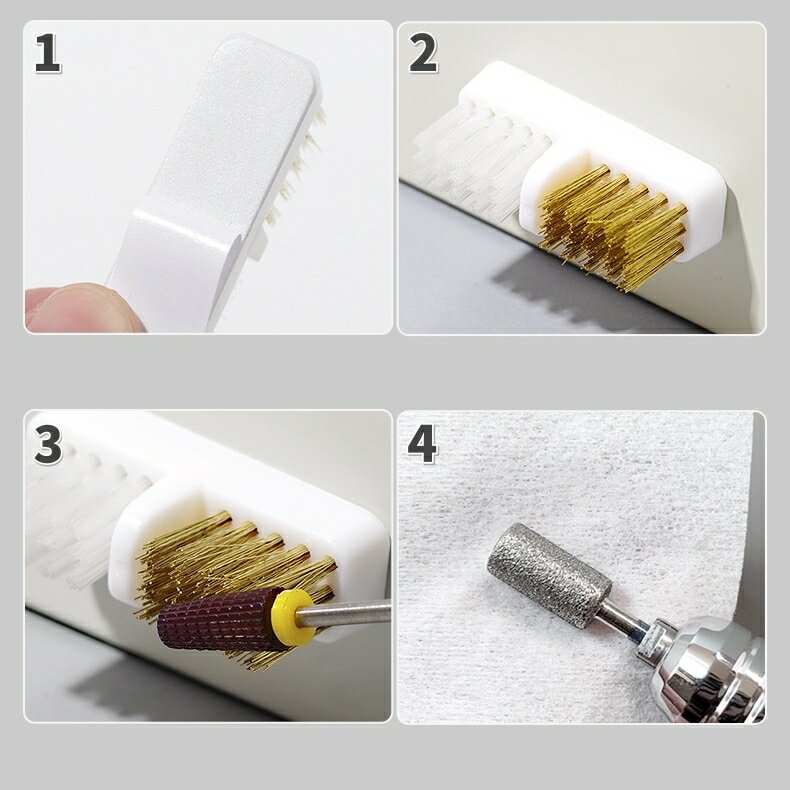 1

2

3

4