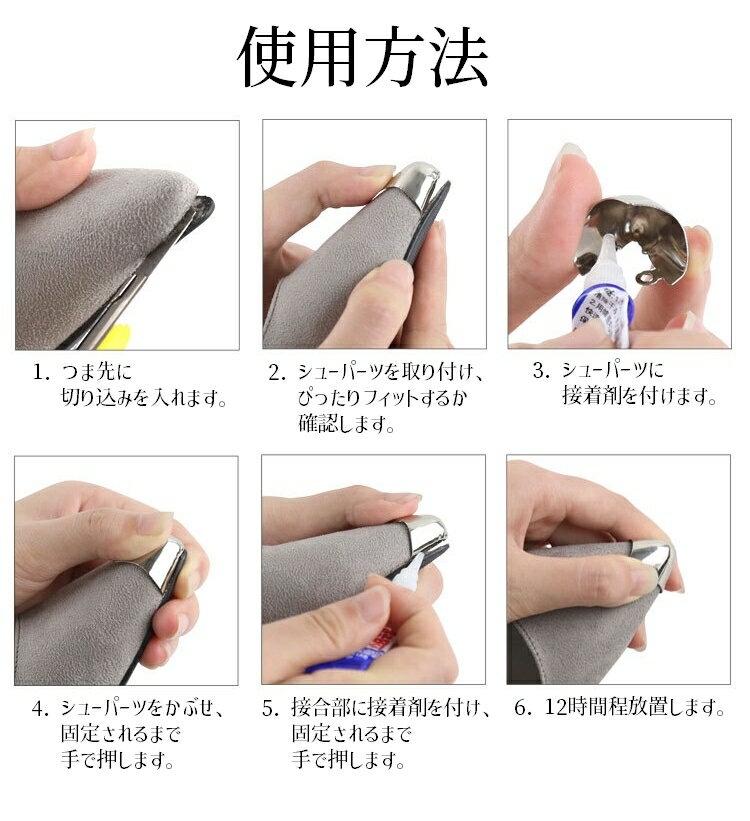 使用方法

1. つま先に切り込みを入れます。

2. シューパーツを取り付け、ぴったりフィットするか確認します。

3. シューパーツに接着剤を付けます。

4. シューパーツをかぶせ、固定されるまで手で押します。

5. 接合部に接着剤を付け、固定されるまで手で押します。

6. 12時間程放置します。