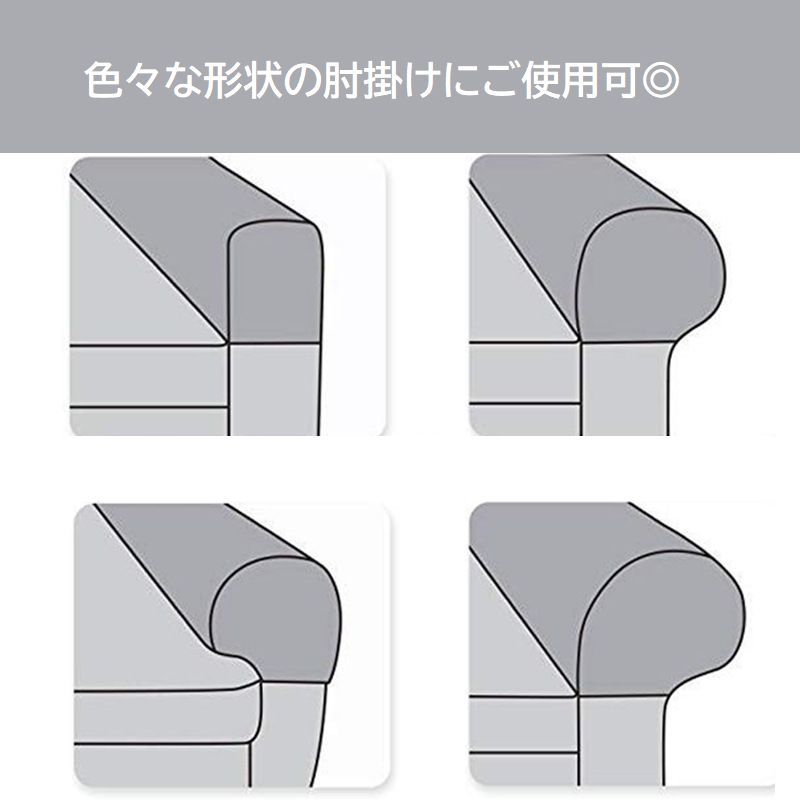 色々な形状の肘掛けにご使用可◎