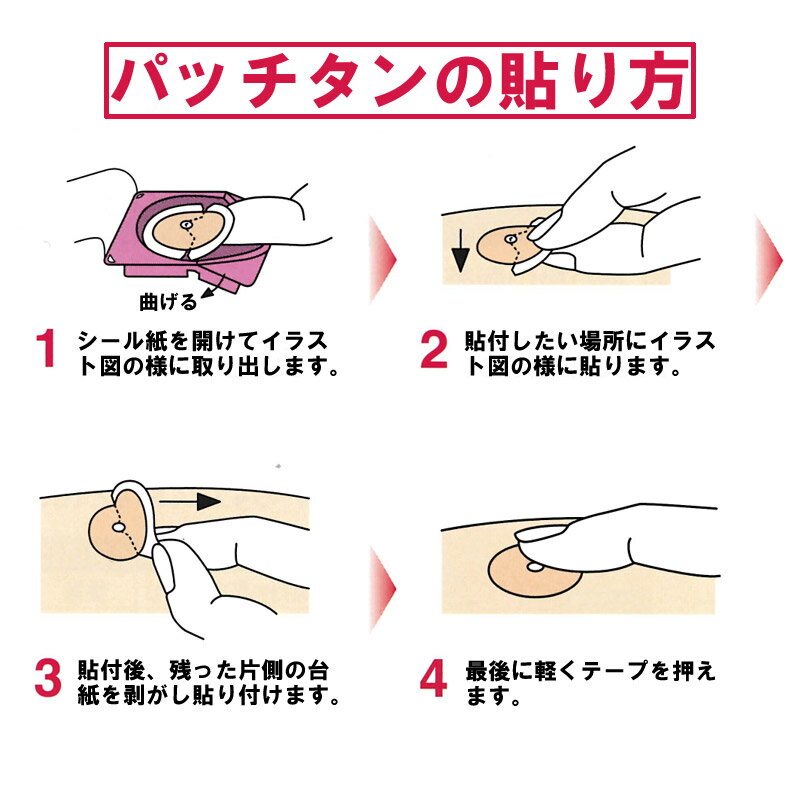 パッチタンの貼り方

曲げる

1 シール紙を開けてイラスト図の様に取り出します。

2 貼付したい場所にイラスト図の様に貼ります。

3 貼付後、残った片側の台紙を剥がし貼り付けます。

4 最後に軽くテープを押えます。