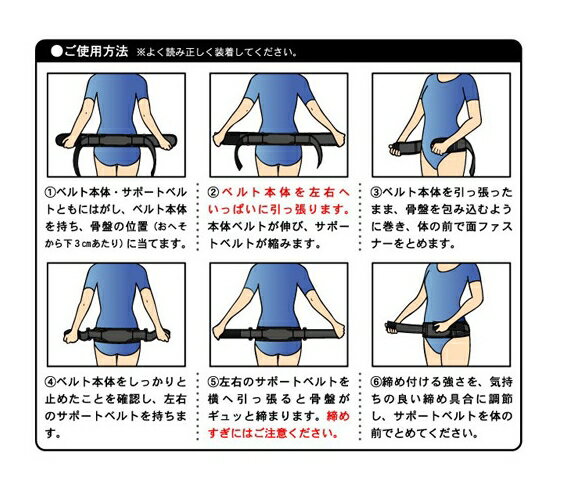 ●ご使用方法 ※よく読み正しく装着してください。

①ベルト本体・サポートベルトともにはがし、ベルト本体を持ち、骨盤の位置（おへそから下3㎝あたり）に当てます。

②ベルト本体を左右へいっぱいに引っ張ります。本体ベルトが伸び、サポートベルトが縮みます。

③ベルト本体を引っ張ったまま、骨盤を包み込むように巻き、体の前で面ファスナーをとめます。

④ベルト本体をしっかりと止めたことを確認し、左右のサポートベルトを持ちます。

⑤左右のサポートベルトを横へ引っ張ると骨盤がギュッと締まります。締めすぎにはご注意ください。

⑥締め付ける強さを、気持ちの良い締め具合に調節し、サポートベルトを体の前でとめてください。