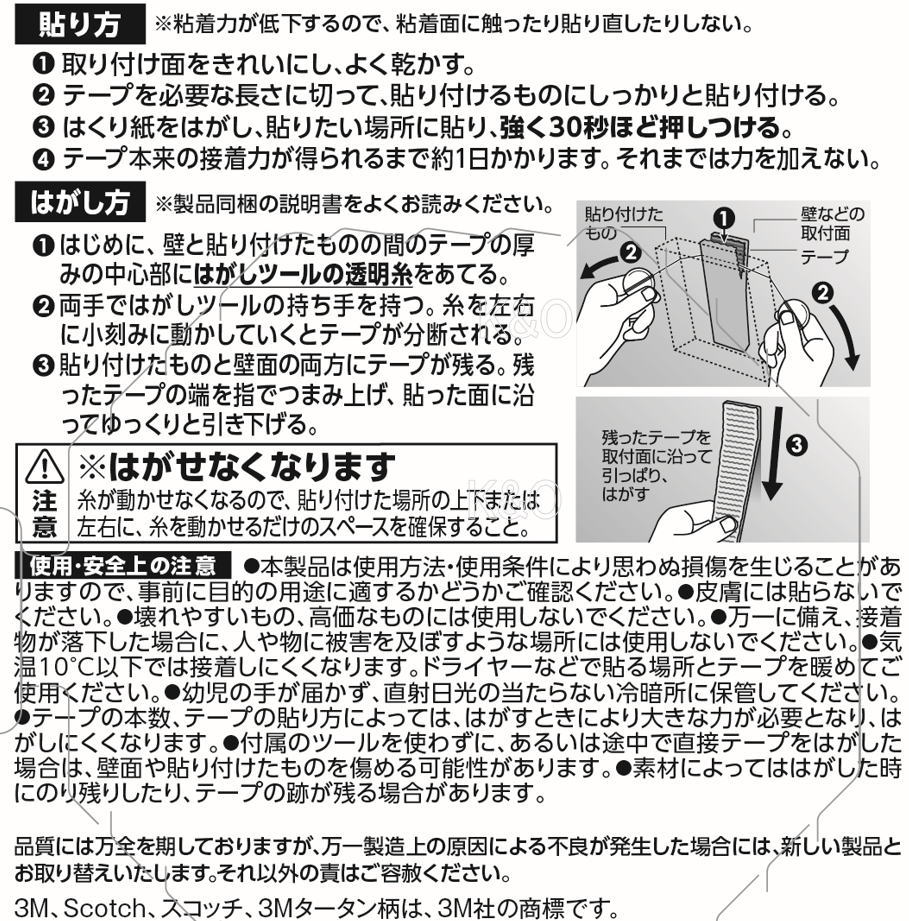 貼り方 ※粘着力が低下するので、粘着面に触ったり貼り直したりしない。

❶ 取り付け面をきれいにし、よく乾かす。
❷ テープを必要な長さに切って、貼り付けるものにしっかりと貼り付ける。
❸ はくり紙をはがし、貼りたい場所に貼り、強く30秒ほど押しつける。
❹ テープ本来の接着力が得られるまで約1日かかります。それまでは力を加えない。

はがし方 ※製品同梱の説明書をよくお読みください。

❶ はじめに、壁と貼り付けたものの間のテープの厚みの中心部にはがしツールの透明糸をあてる。
❷ 両手ではがしツールの持ち手を持つ。糸を左右に小刻みに動かしていくとテープが分断される。
❸ 貼り付けたものと壁面の両方にテープが残る。残ったテープの端を指でつまみ上げ、貼った面に沿ってゆっくりと引き下げる。

貼り付けたもの
❶
壁などの取付面
テープ
❷
❷

残ったテープを取付面に沿って引っぱり、はがす
❸

注意
※はがせなくなります
糸が動かせなくなるので、貼り付けた場所の上下または左右に、糸を動かせるだけのスペースを確保すること。

使用・安全上の注意 ●本製品は使用方法・使用条件により思わぬ損傷を生じることがありますので、事前に目的の用途に適するかどうかご確認ください。●皮膚には貼らないでください。●壊れやすいもの、高価なものには使用しないでください。●万一に備え、接着物が落下した場合に、人や物に被害を及ぼすような場所には使用しないでください。●気温10°C以下では接着しにくくなります。ドライヤーなどで貼る場所とテープを暖めてご使用ください。●幼児の手が届かず、直射日光の当たらない冷暗所に保管してください。●テープの本数、テープの貼り方によっては、はがすときにより大きな力が必要となり、はがしにくくなります。●付属のツールを使わずに、あるいは途中で直接テープをはがした場合は、壁面や貼り付けたものを傷める可能性があります。●素材によってははがした時にのり残りしたり、テープの跡が残る場合があります。

品質には万全を期しておりますが、万一製造上の原因による不良が発生した場合には、新しい製品とお取り替えいたします。それ以外の責はご容赦ください。

3M、Scotch、スコッチ、3Mタータン柄は、3M社の商標です。