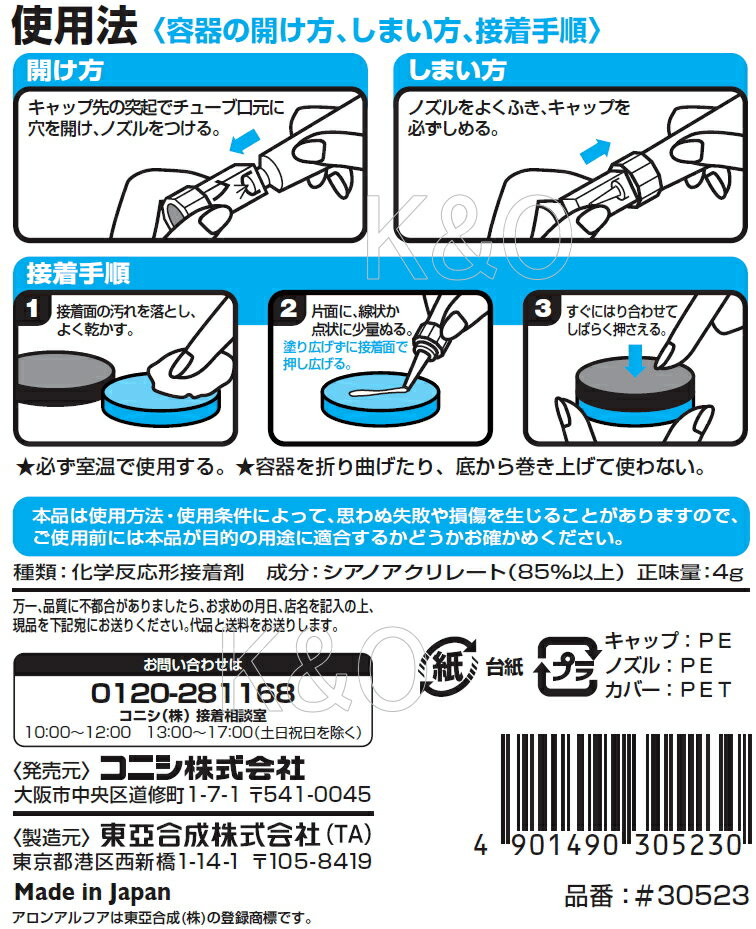 使用法〈容器の開け方、しまい方、接着手順〉

開け方

キャップ先の突起でチューブ口元に穴を開け、ノズルをつける。

しまい方

ノズルをよくふき、キャップを必ずしめる。

K&O

接着手順

1 接着面の汚れを落とし、よく乾かす。

2 片面に、線状か点状に少量ぬる。
塗り広げずに接着面で押し広げる。

3 すぐにはり合わせてしばらく押さえる。

★必ず室温で使用する。★容器を折り曲げたり、底から巻き上げて使わない。

本品は使用方法・使用条件によって、思わぬ失敗や損傷を生じることがありますので、ご使用前には本品が目的の用途に適合するかどうかお確かめください。

種類：化学反応形接着剤　成分：シアノアクリレート(85%以上)　正味量：4g

万一、品質に不都合がありましたら、お求めの月日、店名を記入の上、現品を下記宛にお送りください。代品と送料をお送りします。

お問い合わせは
0120-281168
コニシ(株) 接着相談室
10:00～12:00　13:00～17:00(土日祝日を除く)

K&O

紙 台紙

プラ
キャップ：PE
ノズル：PE
カバー：PET

〈発売元〉コニシ株式会社
大阪市中央区道修町1-7-1 〒541-0045

〈製造元〉東亞合成株式会社(TA)
東京都港区西新橋1-14-1 〒105-8419

Made in Japan
アロンアルフアは東亞合成(株)の登録商標です。

4 901490 305230

品番：#30523