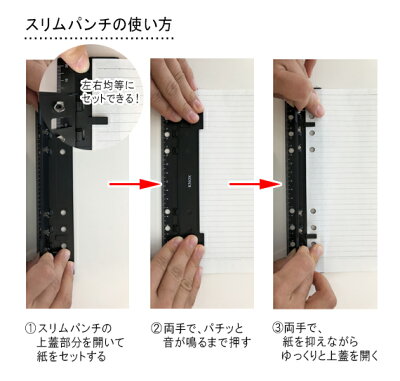 スリムパンチの使い方

左右均等にセットできる！

KNOX

①スリムパンチの上蓋部分を開いて紙をセットする

②両手で、パチッと音が鳴るまで押す

③両手で、紙を抑えながらゆっくりと上蓋を開く