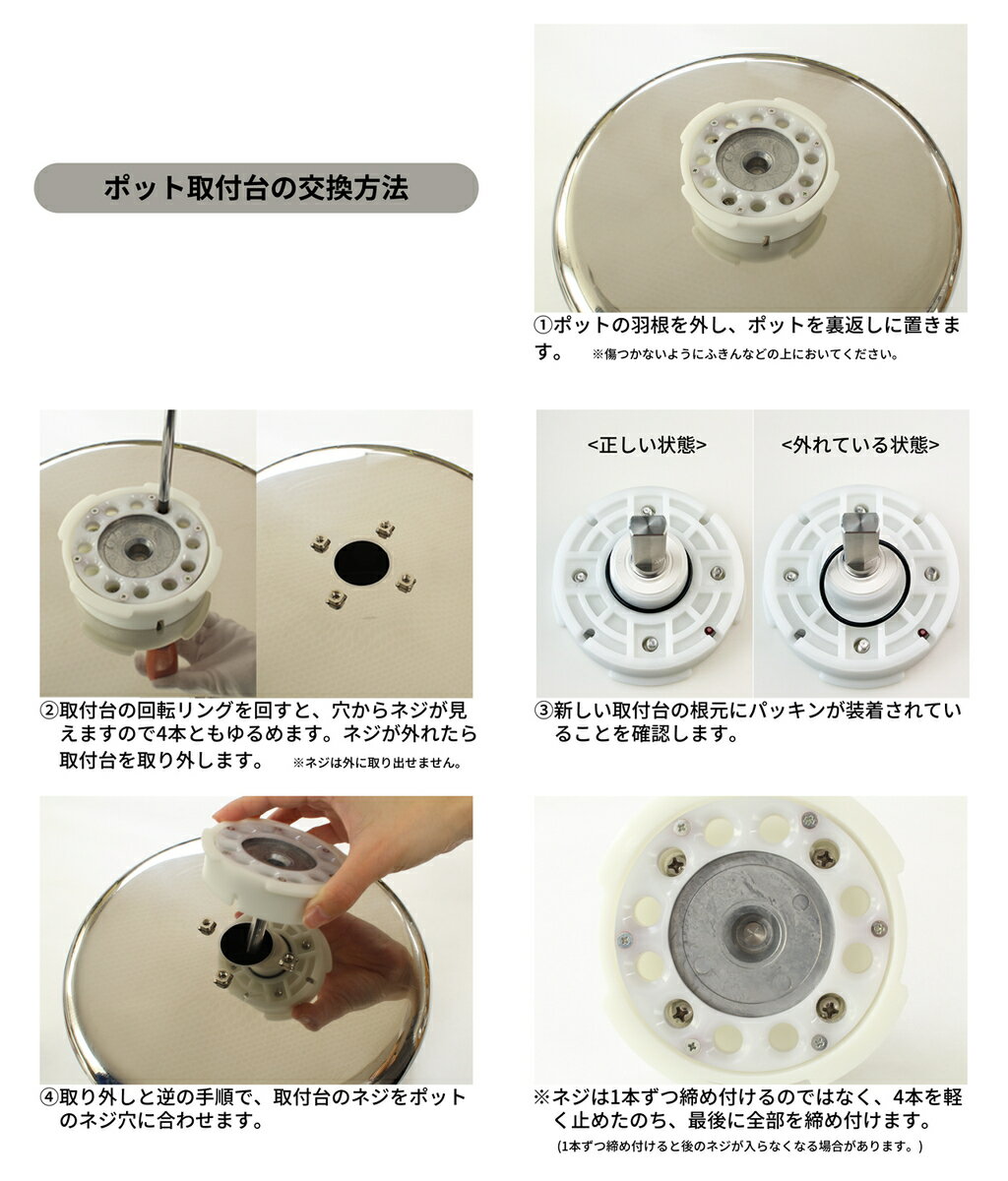 ポット取付台の交換方法

①ポットの羽根を外し、ポットを裏返しに置きます。 ※傷つかないようにふきんなどの上においてください。

②取付台の回転リングを回すと、穴からネジが見えますので4本ともゆるめます。ネジが外れたら取付台を取り外します。 ※ネジは外に取り出せません。

<正しい状態>

<外れている状態>

③新しい取付台の根元にパッキンが装着されていることを確認します。

④取り外しと逆の手順で、取付台のネジをポットのネジ穴に合わせます。

※ネジは1本ずつ締め付けるのではなく、4本を軽く止めたのち、最後に全部を締め付けます。
(1本ずつ締め付けると後のネジが入らなくなる場合があります。)