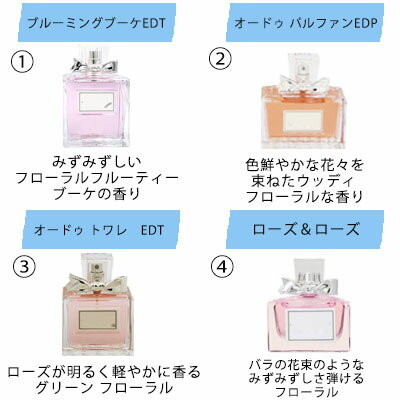 ブルーミングブーケEDT

①

みずみずしい
フローラルフルーティー
ブーケの香り

オードゥ パルファンEDP

②

色鮮やかな花々を
束ねたウッディ
フローラルな香り

オードゥ トワレ EDT

③

ローズが明るく軽やかに香る
グリーン フローラル

ローズ＆ローズ

④

バラの花束のような
みずみずしさ弾ける
フローラル