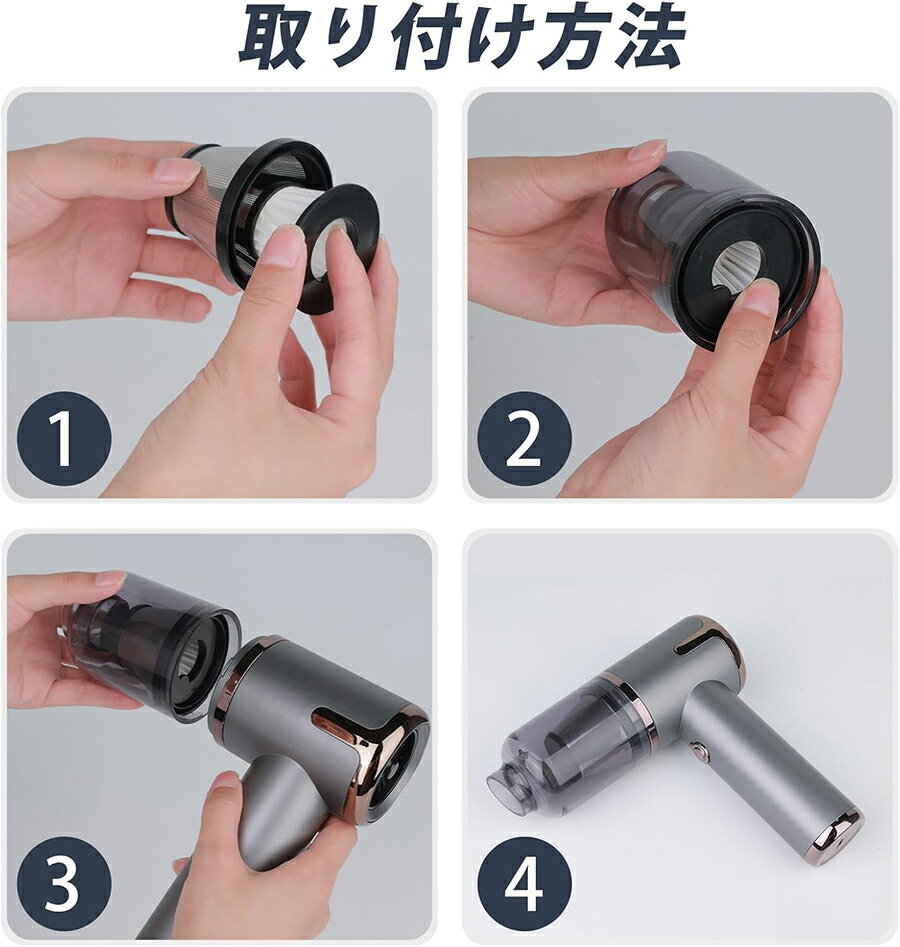 取り付け方法

1

2

3

4