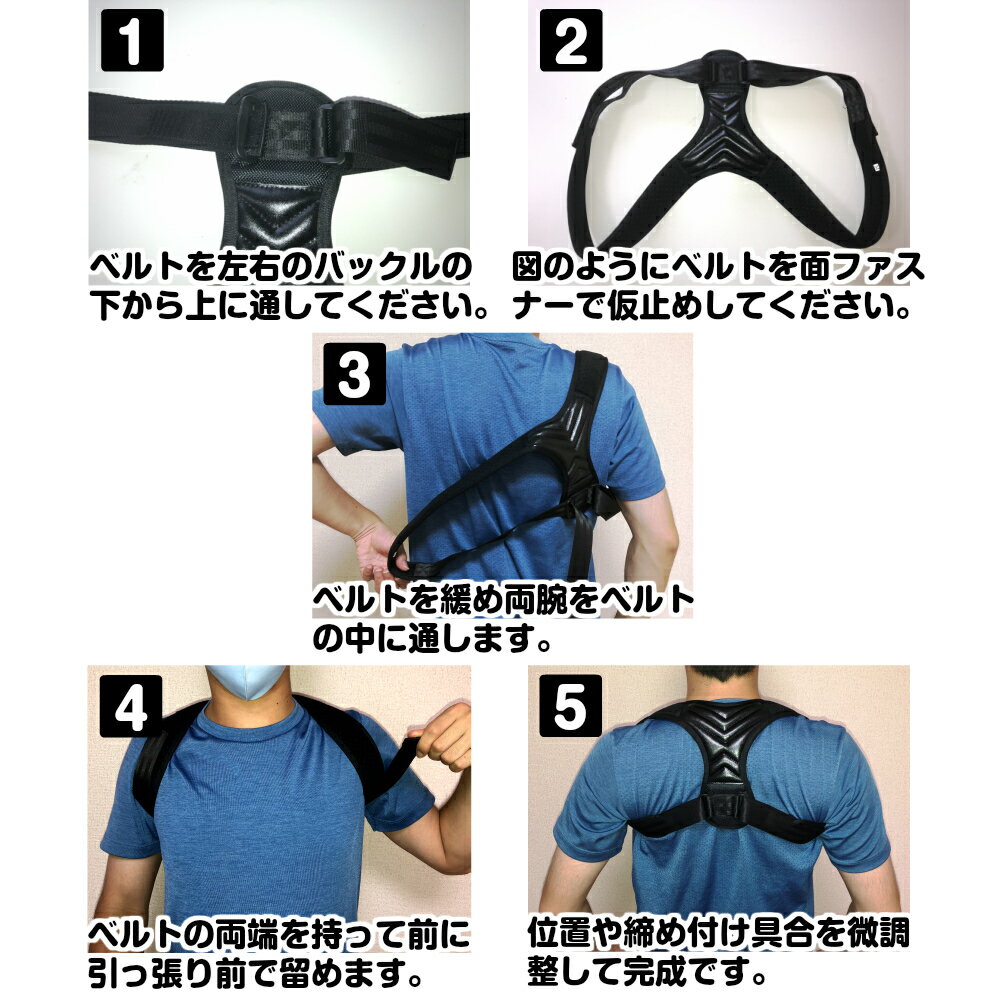 1

ベルトを左右のバックルの下から上に通してください。

2

図のようにベルトを面ファスナーで仮止めしてください。

3

ベルトを緩め両腕をベルトの中に通します。

4

ベルトの両端を持って前に引っ張り前で留めます。

5

位置や締め付け具合を微調整して完成です。