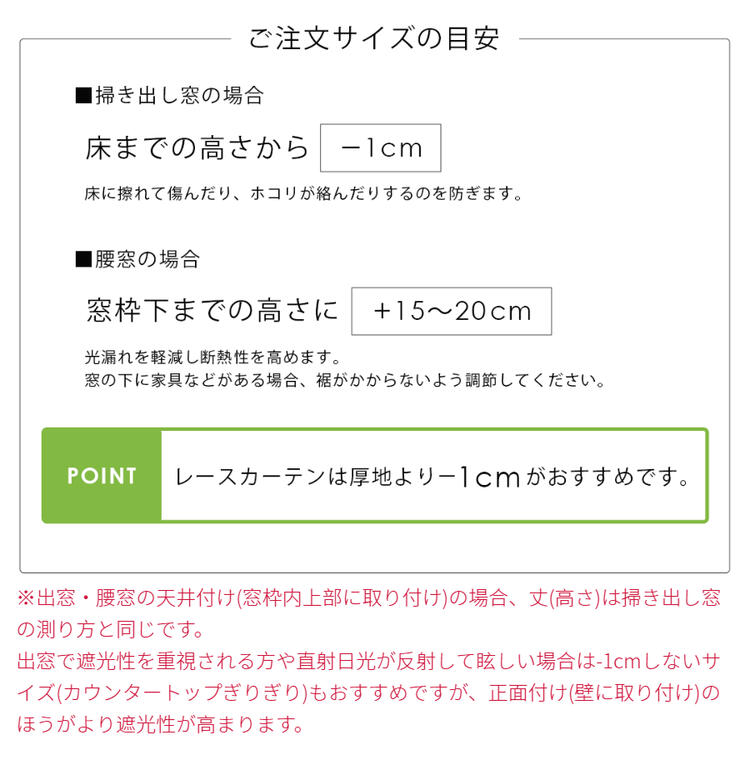 ご注文サイズの目安

■掃き出し窓の場合

床までの高さから −1cm

床に擦れて傷んだり、ホコリが絡んだりするのを防ぎます。

■腰窓の場合

窓枠下までの高さに +15〜20cm

光漏れを軽減し断熱性を高めます。
窓の下に家具などがある場合、裾がかからないよう調節してください。

POINT レースカーテンは厚地より−1cmがおすすめです。

※出窓・腰窓の天井付け(窓枠内上部に取り付け)の場合、丈(高さ)は掃き出し窓の測り方と同じです。
出窓で遮光性を重視される方や直射日光が反射して眩しい場合は-1cmしないサイズ(カウンタートップぎりぎり)もおすすめですが、正面付け(壁に取り付け)のほうがより遮光性が高まります。